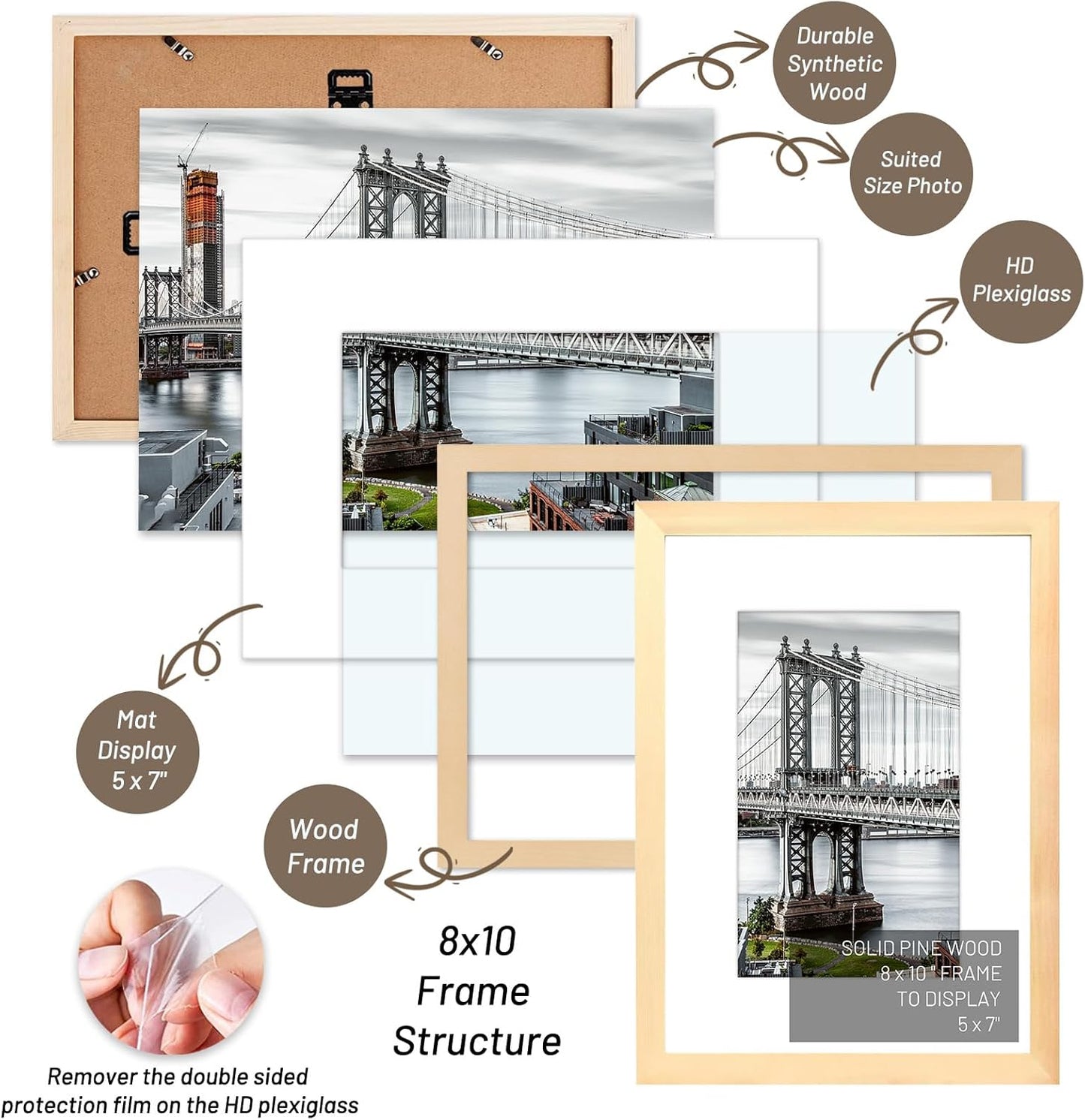 Durable Synthetic Wood

Suited Size Photo

HD Plexiglass

Mat Display 5 x 7"

Wood Frame

8x10 Frame Structure

SOLID PINE WOOD 8 x 10 " FRAME TO DISPLAY 5 x 7"

Remover the double sided protection film on the HD plexiglass