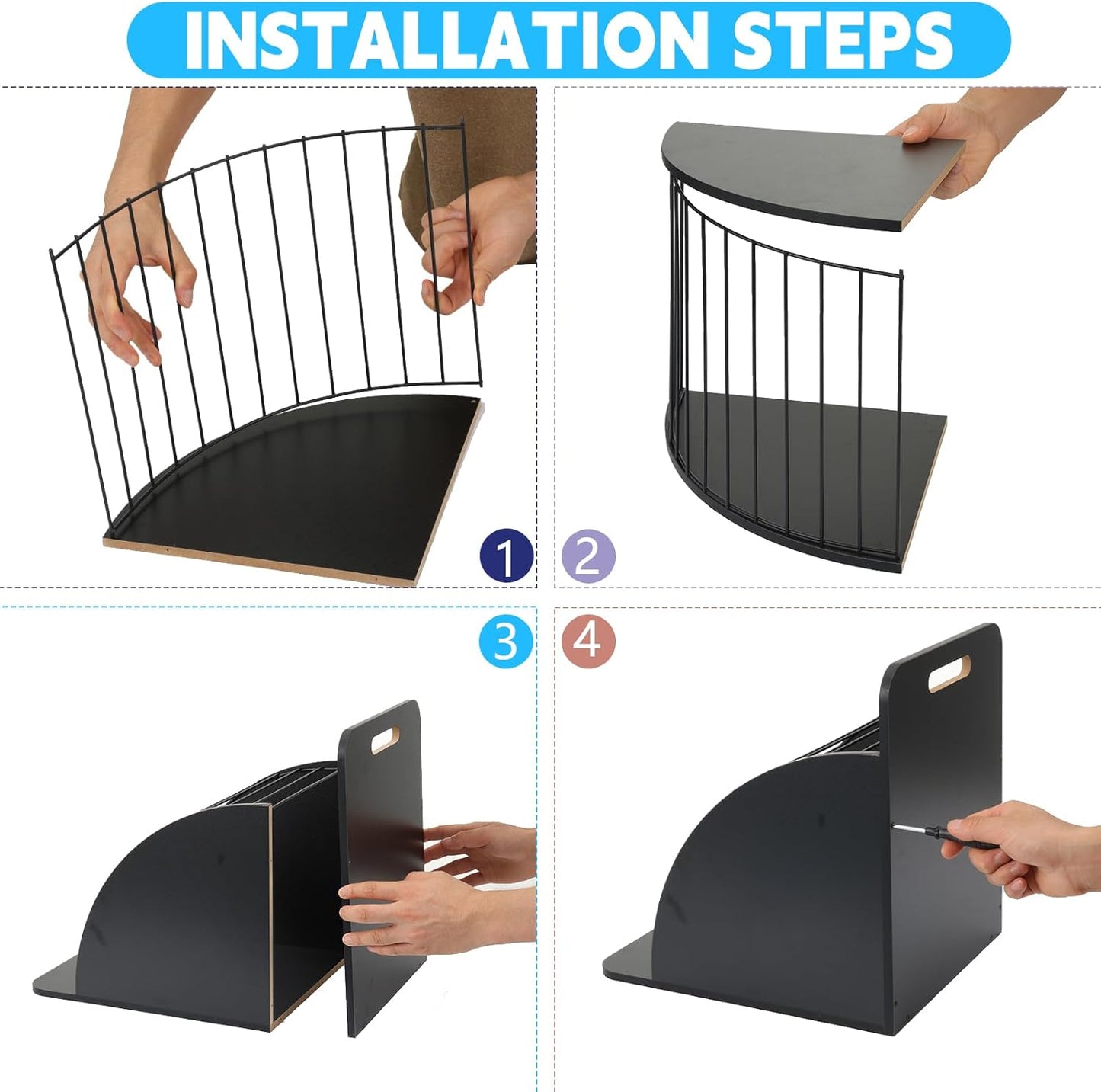 INSTALLATION STEPS

1

2

3

4