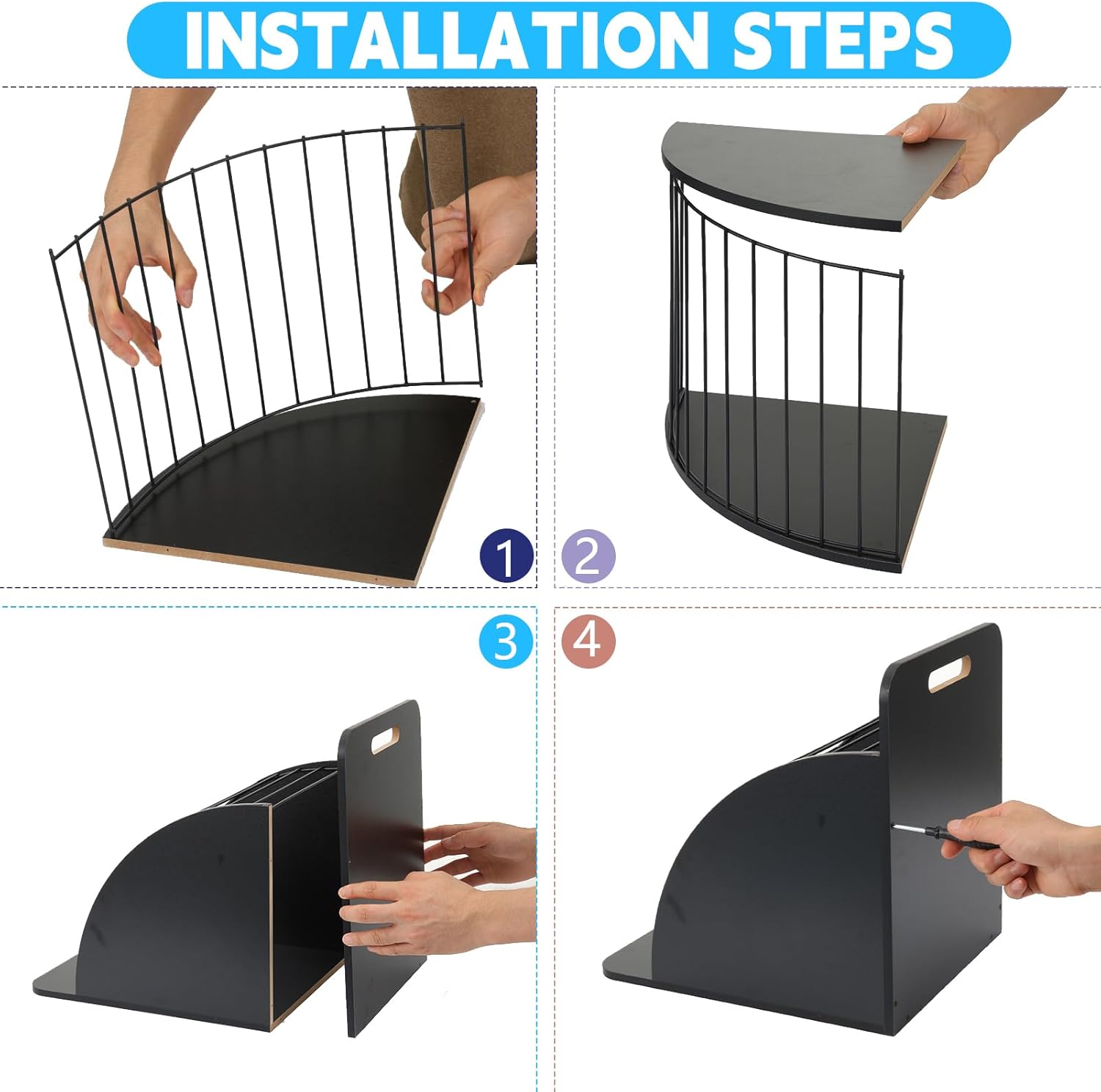 INSTALLATION STEPS

1

2

3

4