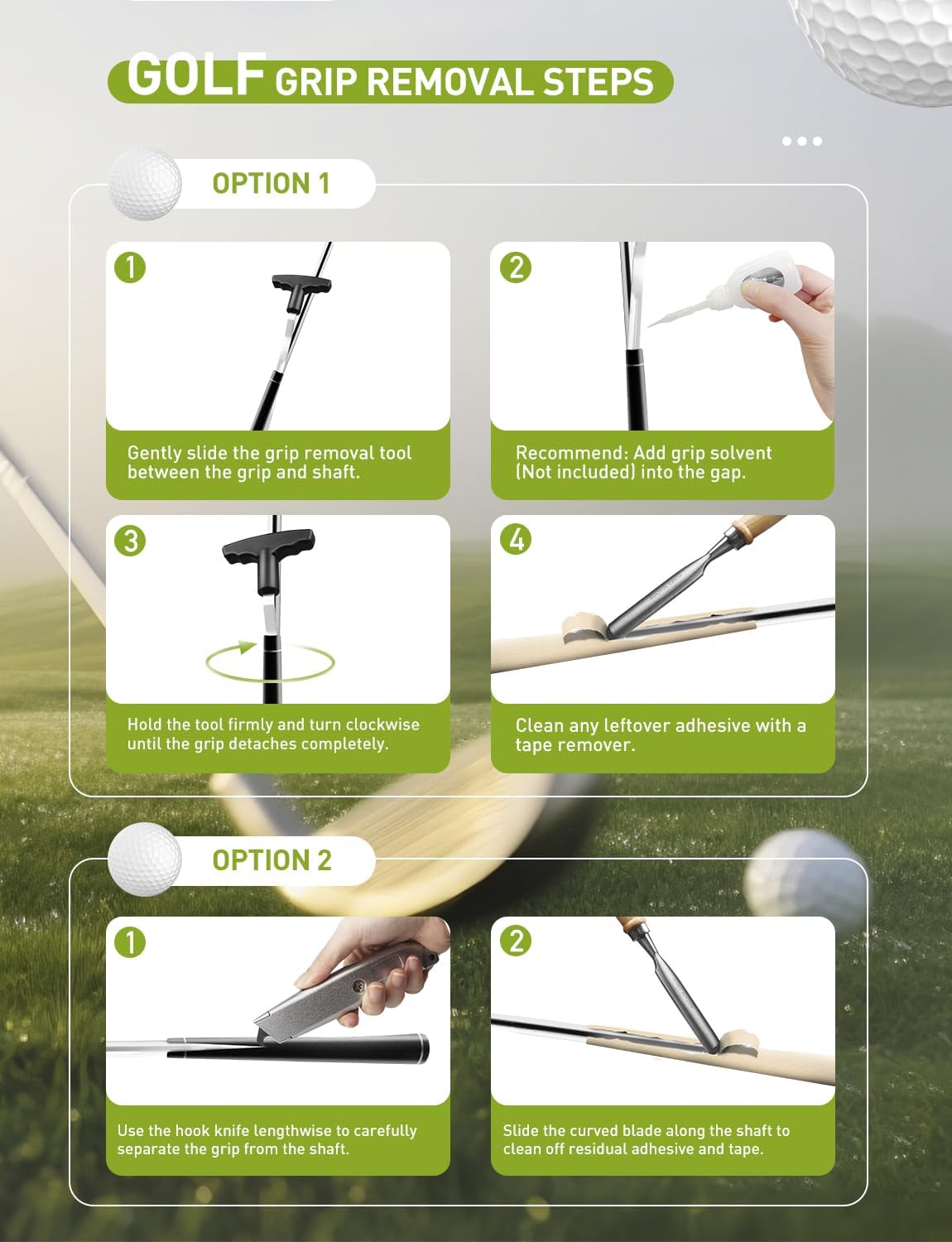 GOLF GRIP REMOVAL STEPS

OPTION 1

1
Gently slide the grip removal tool between the grip and shaft.

2
Recommend: Add grip solvent (Not included) into the gap.

3
Hold the tool firmly and turn clockwise until the grip detaches completely.

4
Clean any leftover adhesive with a tape remover.

OPTION 2

1
Use the hook knife lengthwise to carefully separate the grip from the shaft.

2
Slide the curved blade along the shaft to clean off residual adhesive and tape.