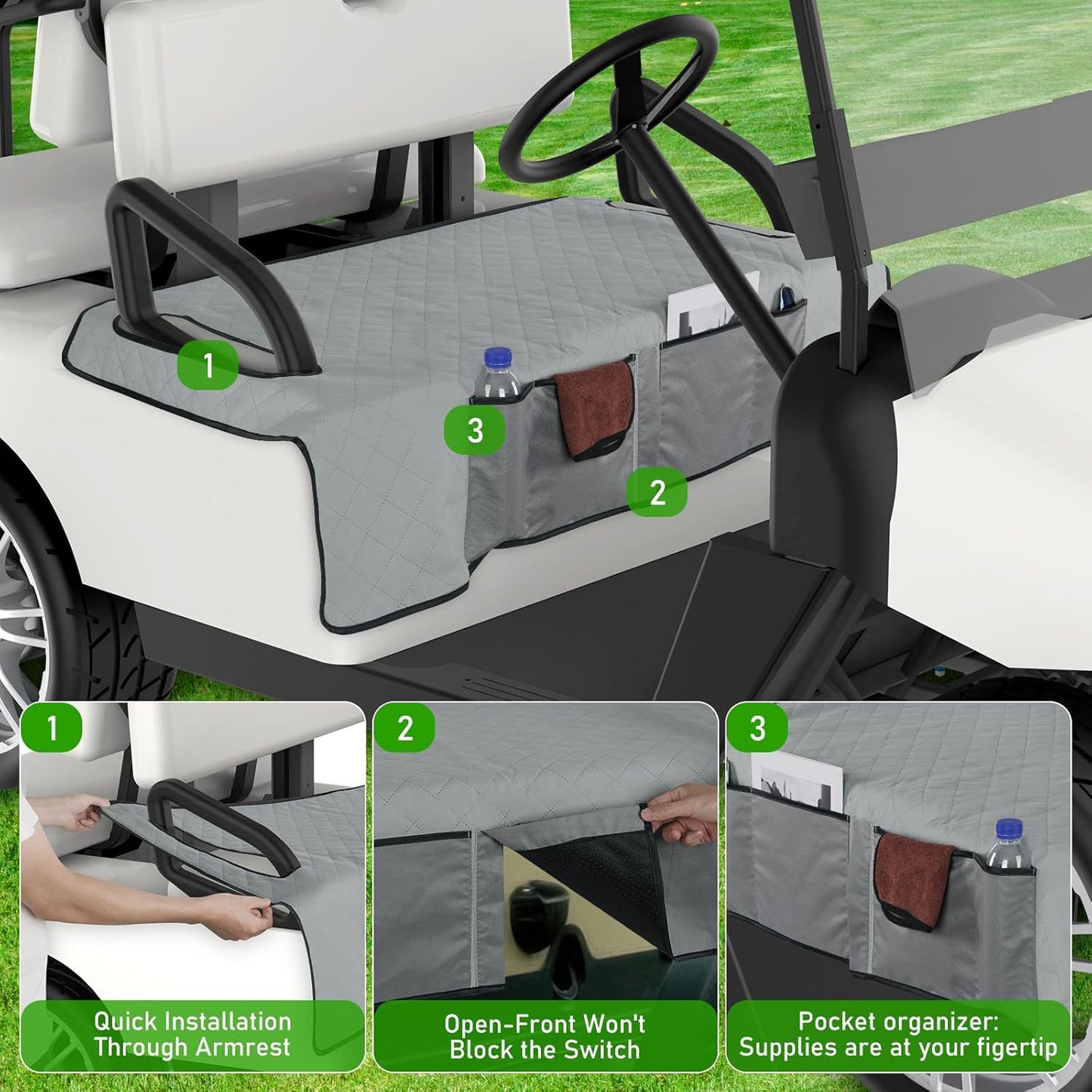 1

3

2

1

Quick Installation Through Armrest

2

Open-Front Won't Block the Switch

3

Pocket organizer: Supplies are at your figertip