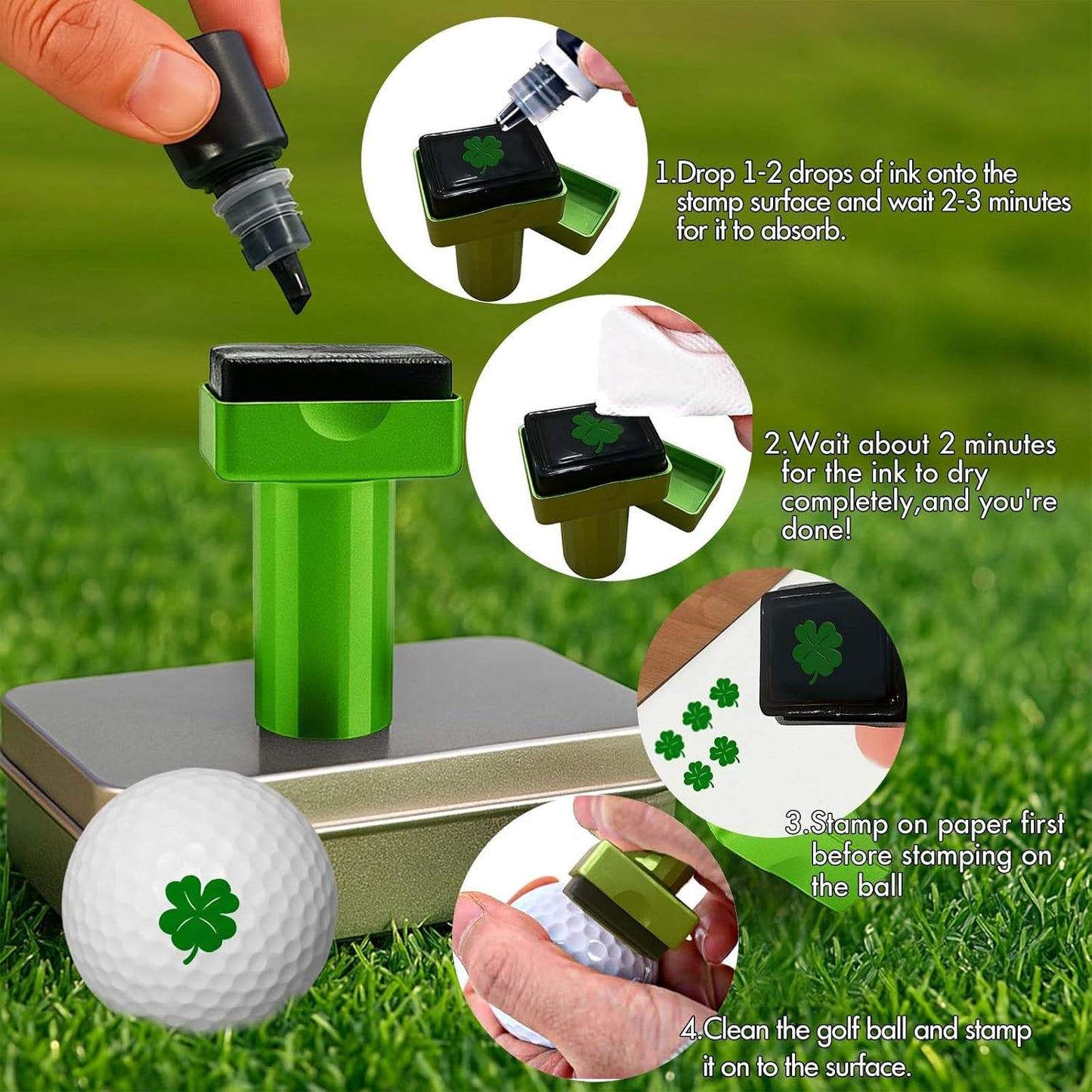 1.Drop 1-2 drops of ink onto the stamp surface and wait 2-3 minutes for it to absorb.

2.Wait about 2 minutes for the ink to dry completely,and you're done!

3.Stamp on paper first before stamping on the ball

4.Clean the golf ball and stamp it on to the surface.