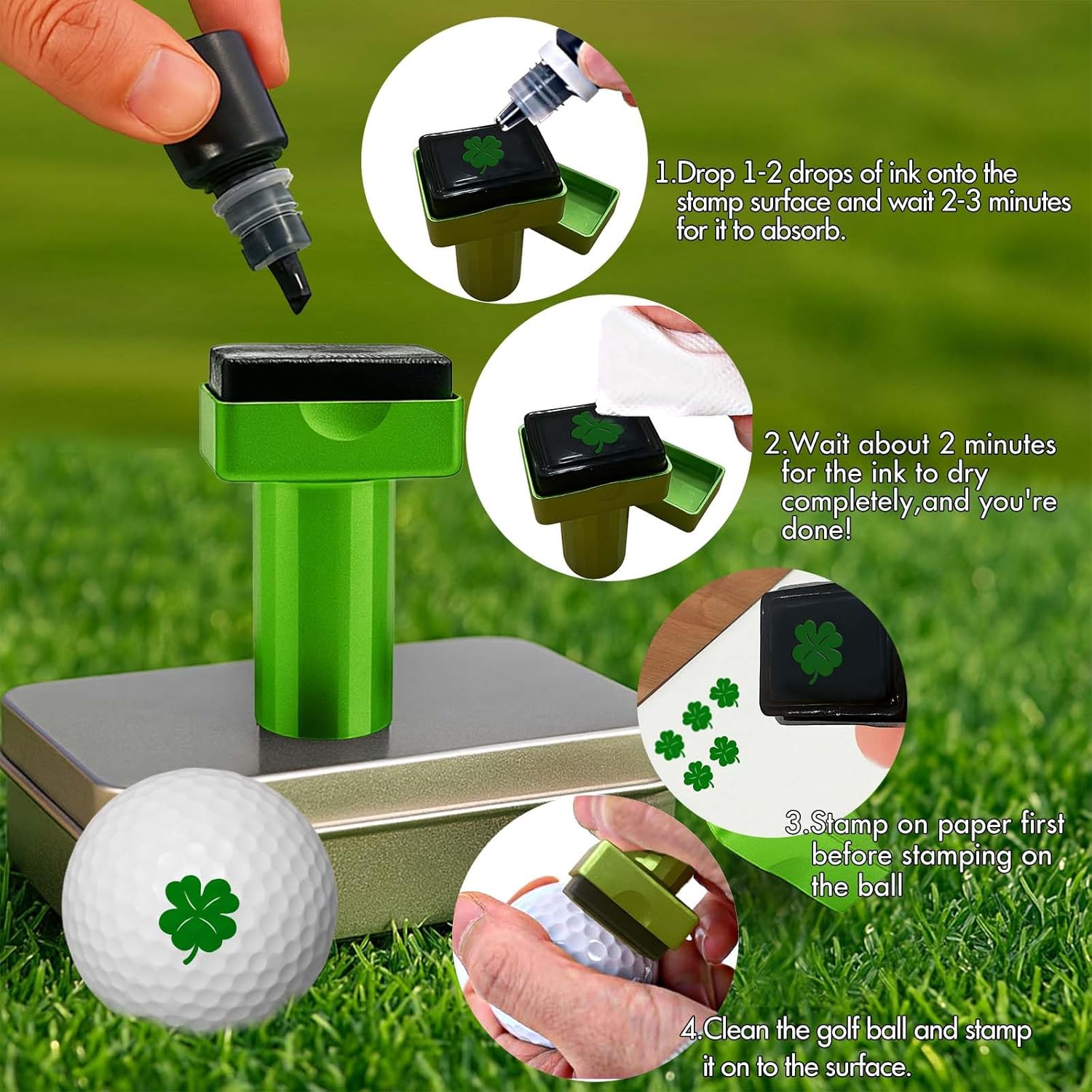 1.Drop 1-2 drops of ink onto the stamp surface and wait 2-3 minutes for it to absorb.

2.Wait about 2 minutes for the ink to dry completely,and you're done!

3.Stamp on paper first before stamping on the ball

4.Clean the golf ball and stamp it on to the surface.