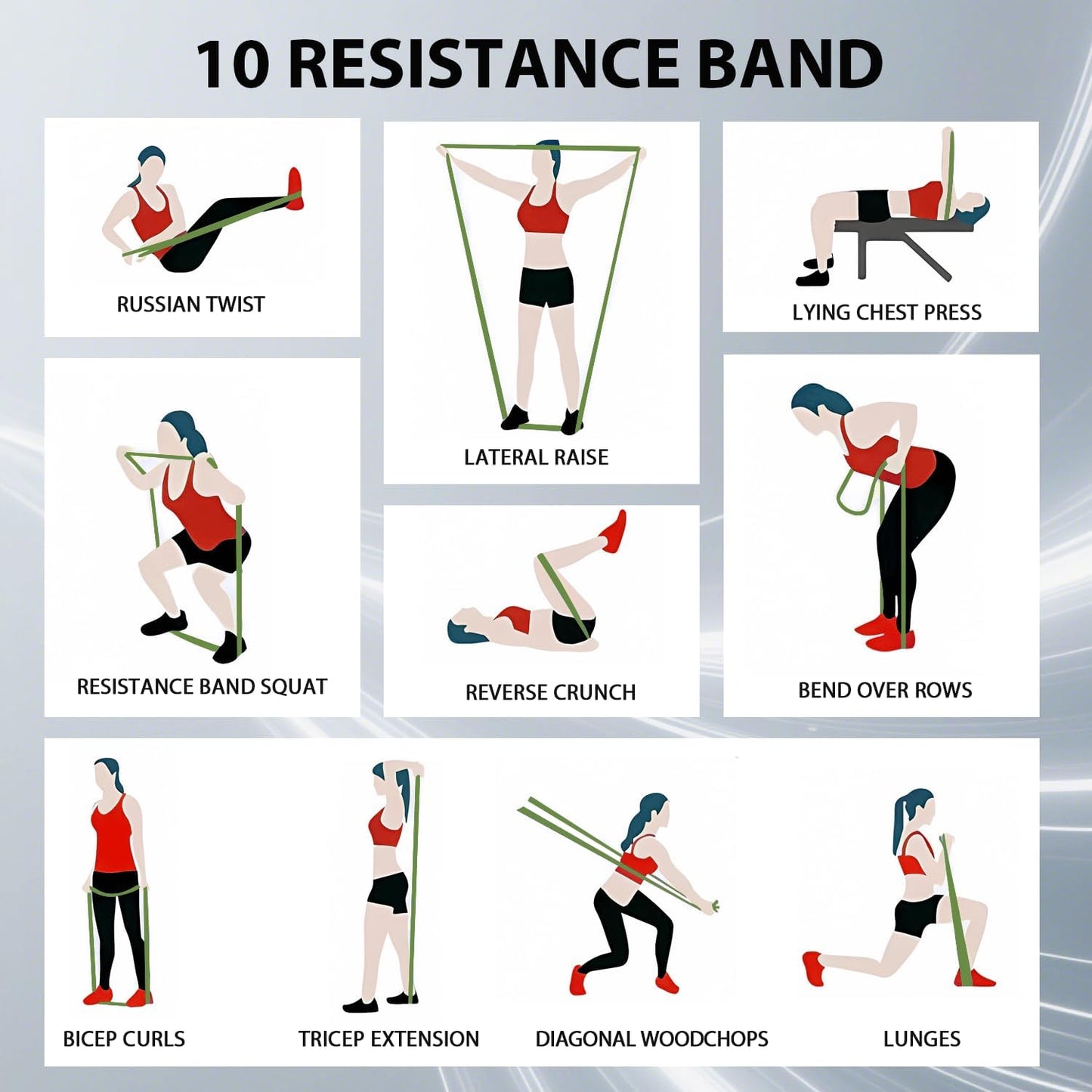 10 RESISTANCE BAND

RUSSIAN TWIST

LATERAL RAISE

LYING CHEST PRESS

RESISTANCE BAND SQUAT

REVERSE CRUNCH

BEND OVER ROWS

BICEP CURLS

TRICEP EXTENSION

DIAGONAL WOODCHOPS

LUNGES