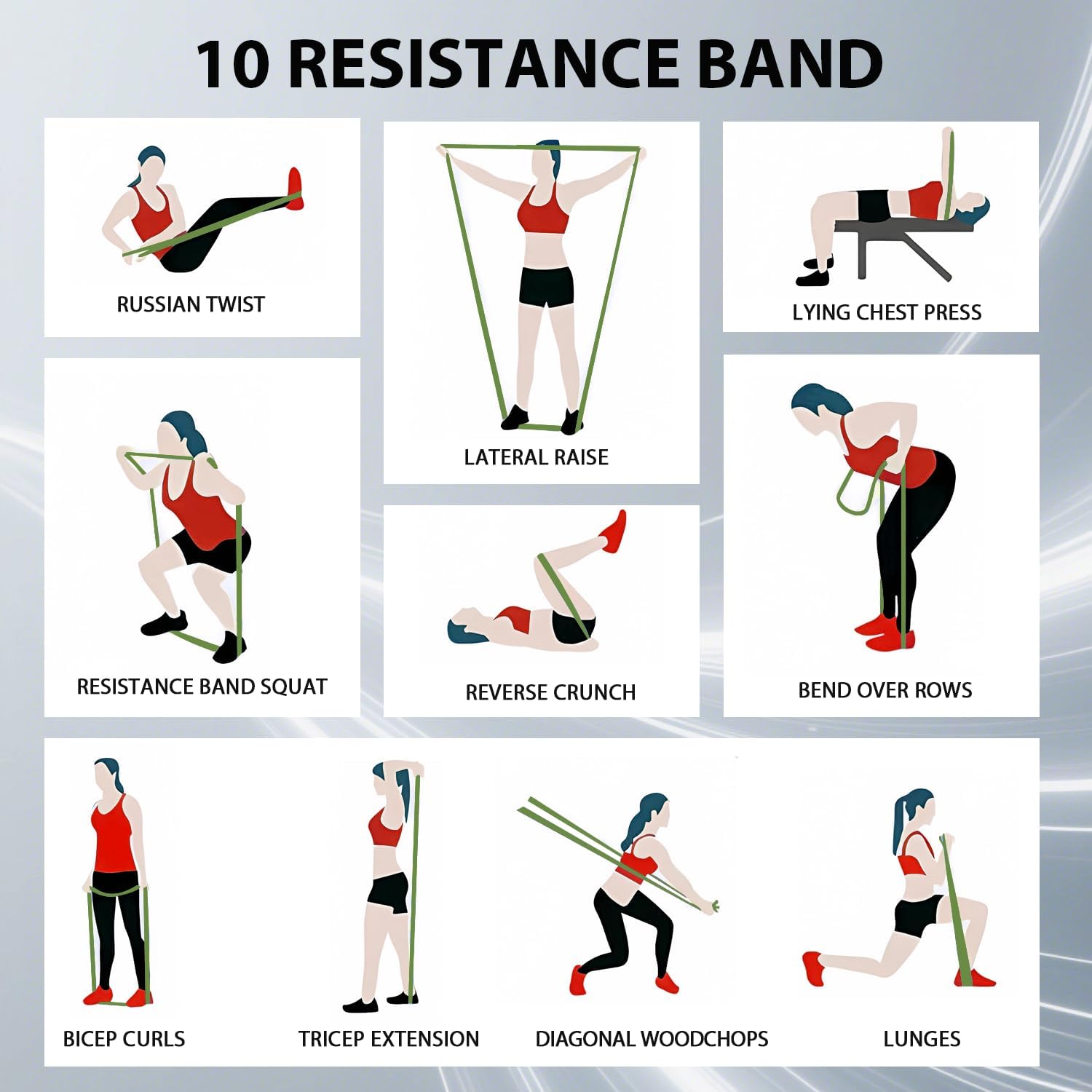 10 RESISTANCE BAND

RUSSIAN TWIST

LATERAL RAISE

LYING CHEST PRESS

RESISTANCE BAND SQUAT

REVERSE CRUNCH

BEND OVER ROWS

BICEP CURLS

TRICEP EXTENSION

DIAGONAL WOODCHOPS

LUNGES