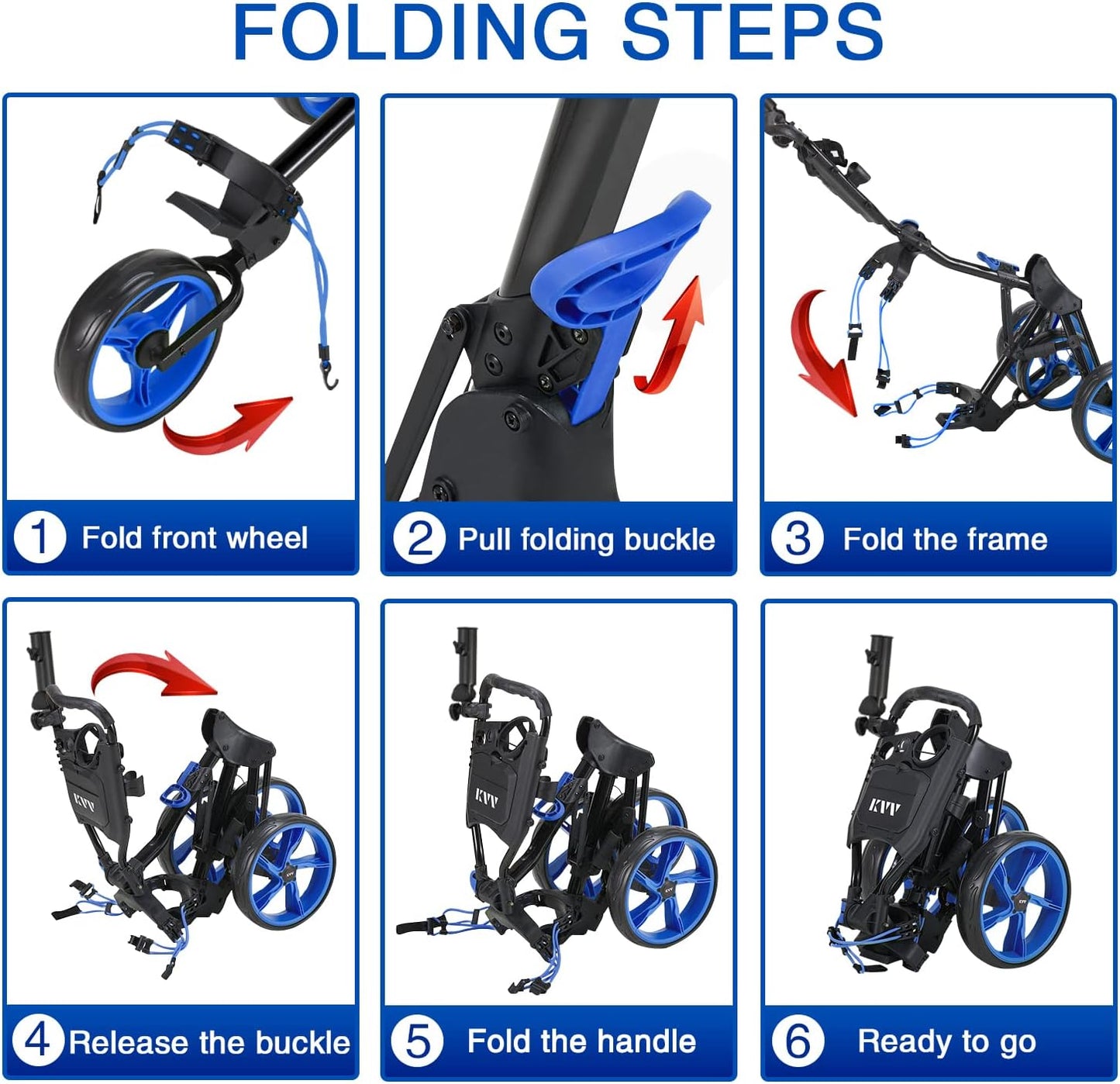 FOLDING STEPS

1 Fold front wheel

2 Pull folding buckle

3 Fold the frame

KVV

4 Release the buckle

KVV

5 Fold the handle

KVV

6 Ready to go