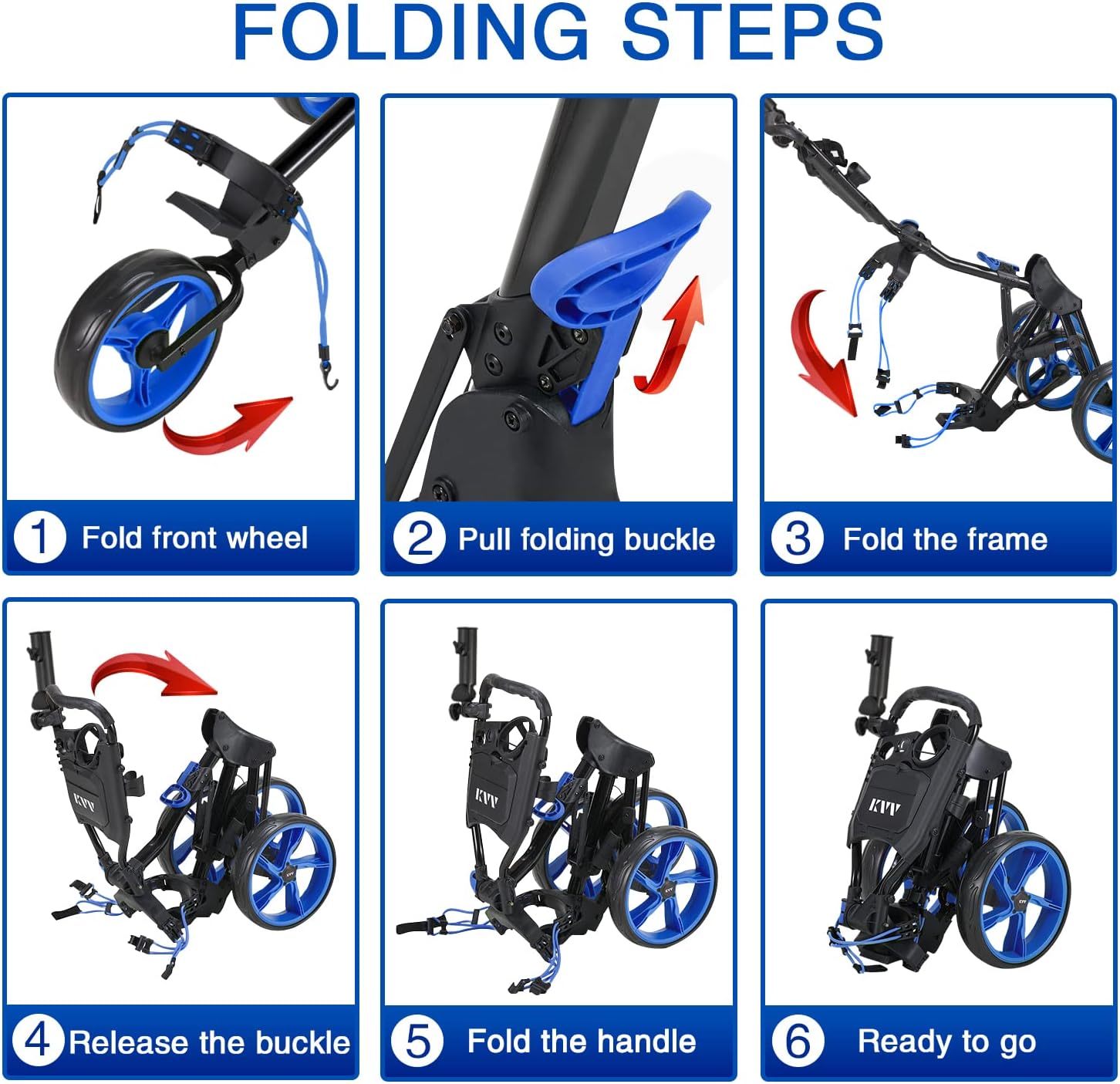 FOLDING STEPS

1 Fold front wheel

2 Pull folding buckle

3 Fold the frame

KVV

4 Release the buckle

KVV

5 Fold the handle

KVV

6 Ready to go