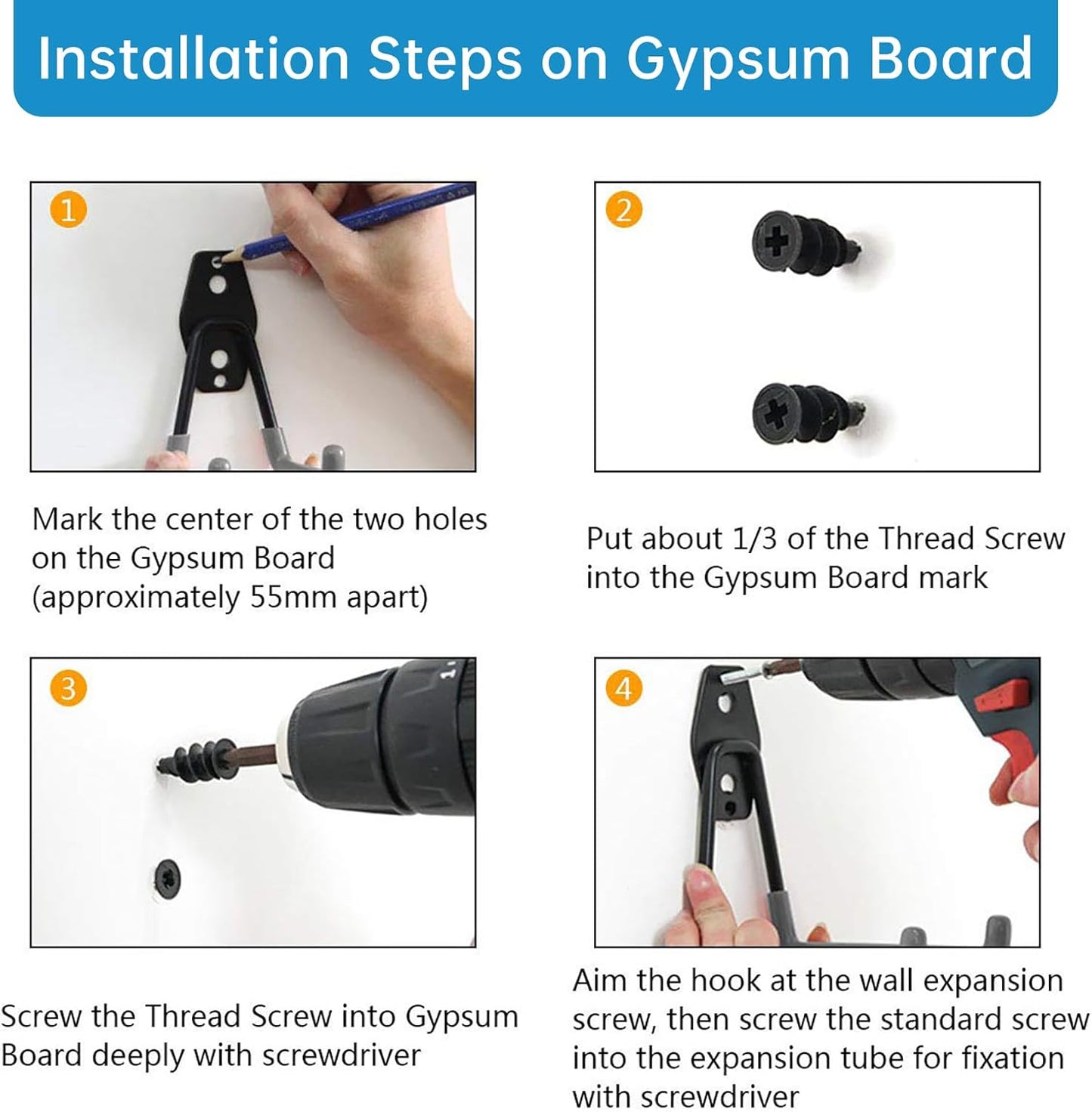 Installation Steps on Gypsum Board

1

Mark the center of the two holes on the Gypsum Board (approximately 55mm apart)

2

Put about 1/3 of the Thread Screw into the Gypsum Board mark

3

Screw the Thread Screw into Gypsum Board deeply with screwdriver

4

Aim the hook at the wall expansion screw, then screw the standard screw into the expansion tube for fixation with screwdriver