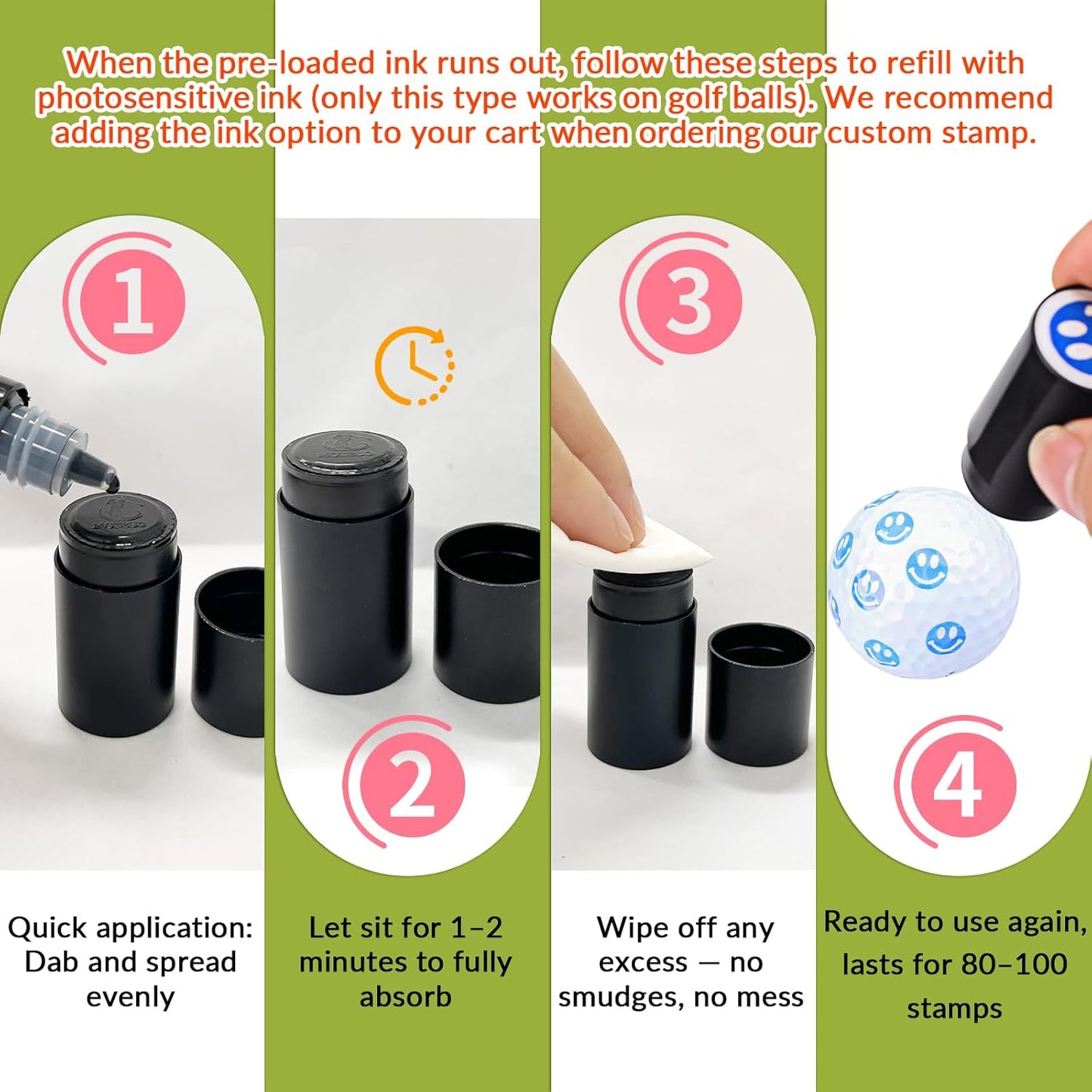 When the pre-loaded ink runs out, follow these steps to refill with photosensitive ink (only this type works on golf balls). We recommend adding the ink option to your cart when ordering our custom stamp.

1

Quick application: Dab and spread evenly

2

Let sit for 1–2 minutes to fully absorb

3

Wipe off any excess — no smudges, no mess

4

Ready to use again, lasts for 80–100 stamps