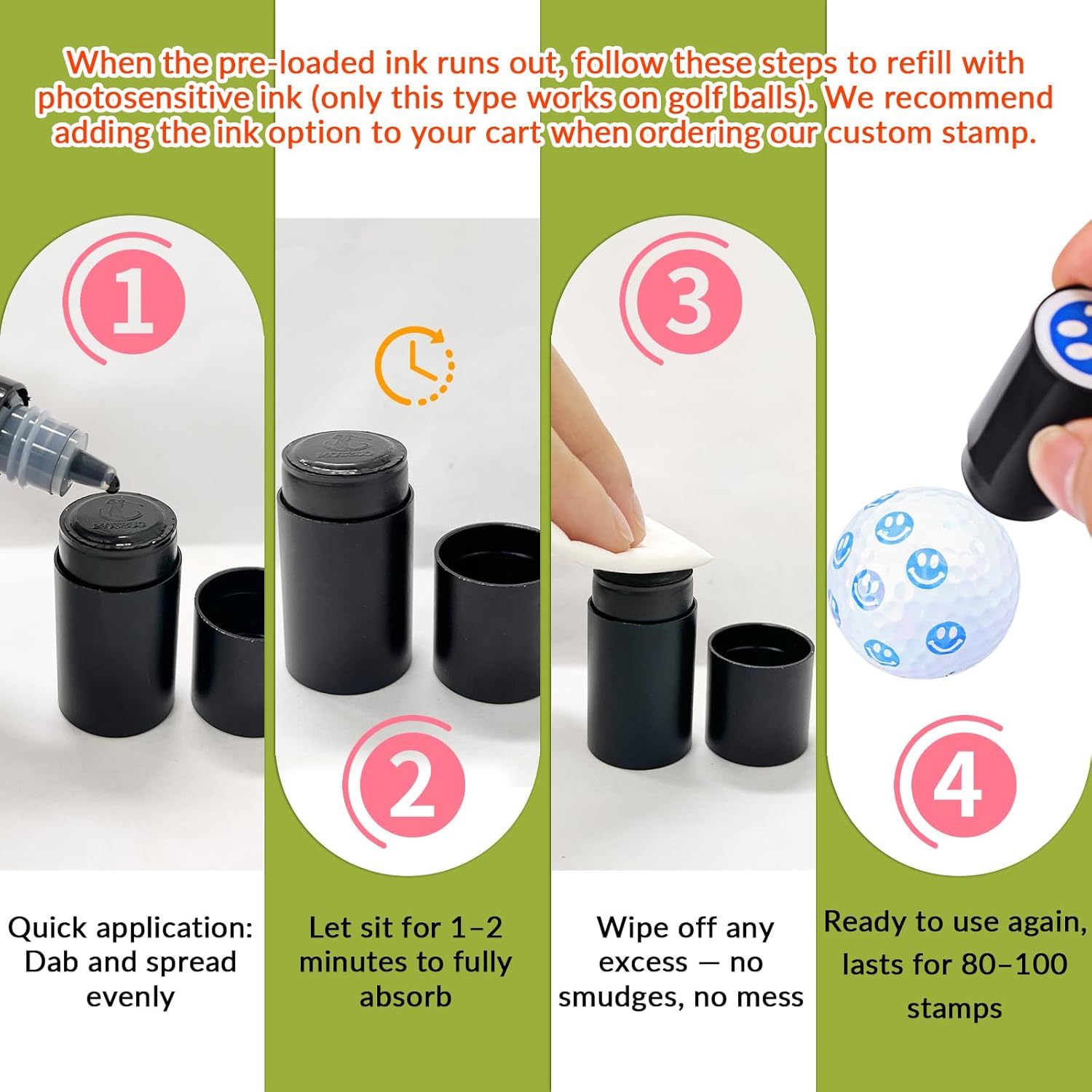 When the pre-loaded ink runs out, follow these steps to refill with photosensitive ink (only this type works on golf balls). We recommend adding the ink option to your cart when ordering our custom stamp.

1

Quick application: Dab and spread evenly

2

Let sit for 1–2 minutes to fully absorb

3

Wipe off any excess — no smudges, no mess

4

Ready to use again, lasts for 80–100 stamps