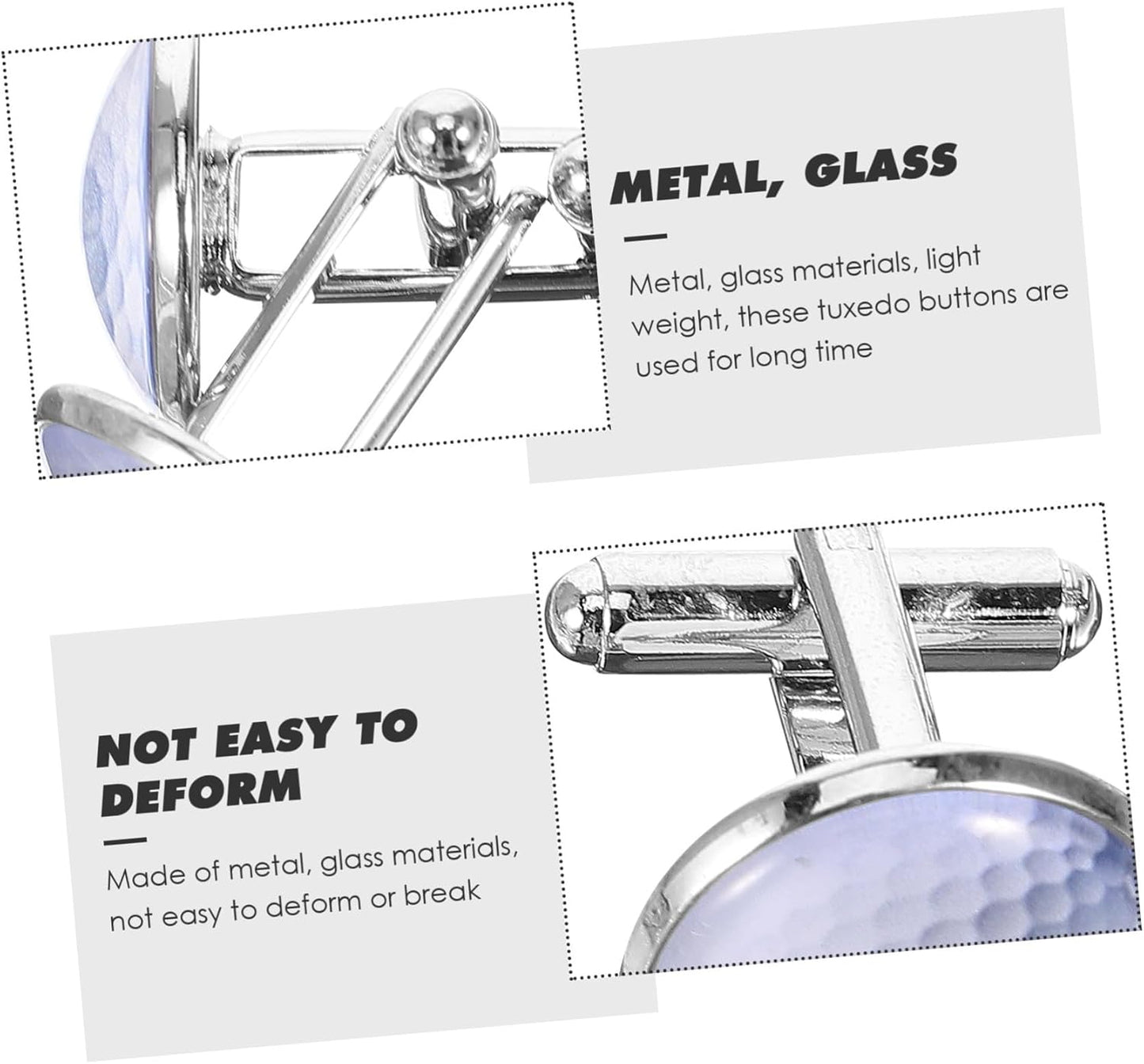 METAL, GLASS

Metal, glass materials, light weight, these tuxedo buttons are used for long time

NOT EASY TO DEFORM

Made of metal, glass materials, not easy to deform or break