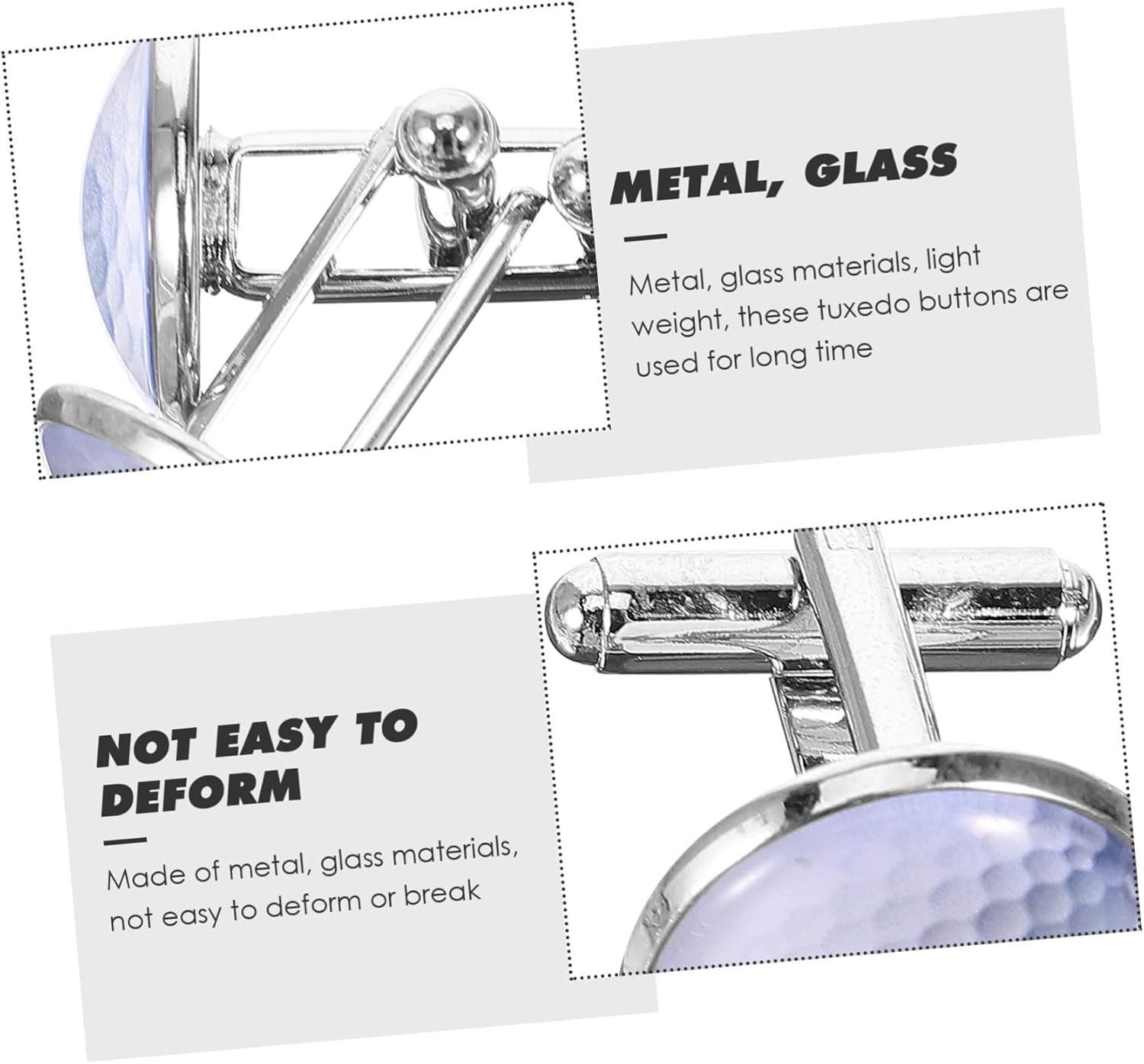 METAL, GLASS

Metal, glass materials, light weight, these tuxedo buttons are used for long time

NOT EASY TO DEFORM

Made of metal, glass materials, not easy to deform or break