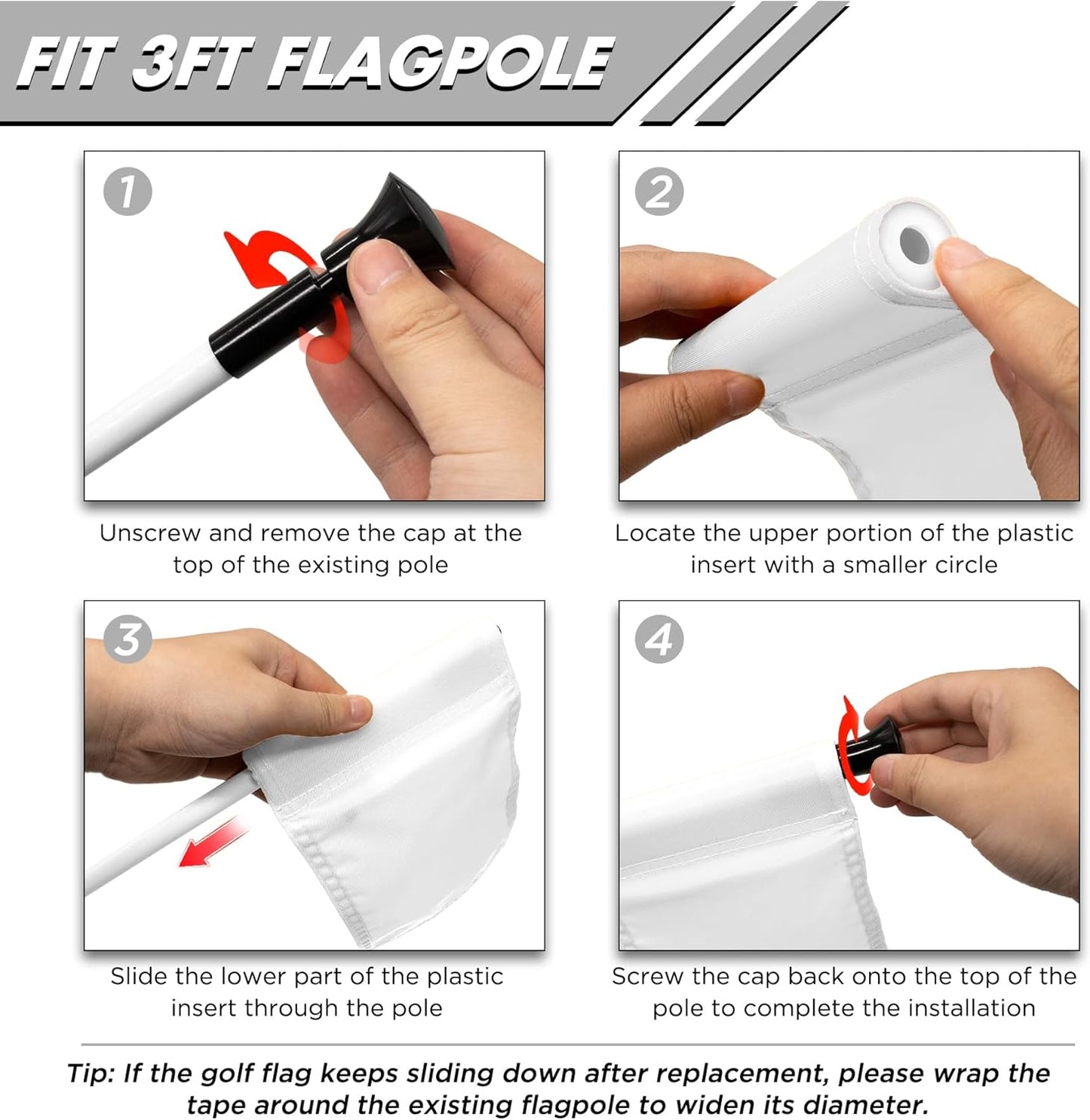 FIT 3FT FLAGPOLE

1

Unscrew and remove the cap at the top of the existing pole

2

Locate the upper portion of the plastic insert with a smaller circle

3

Slide the lower part of the plastic insert through the pole

4

Screw the cap back onto the top of the pole to complete the installation

Tip: If the golf flag keeps sliding down after replacement, please wrap the tape around the existing flagpole to widen its diameter.