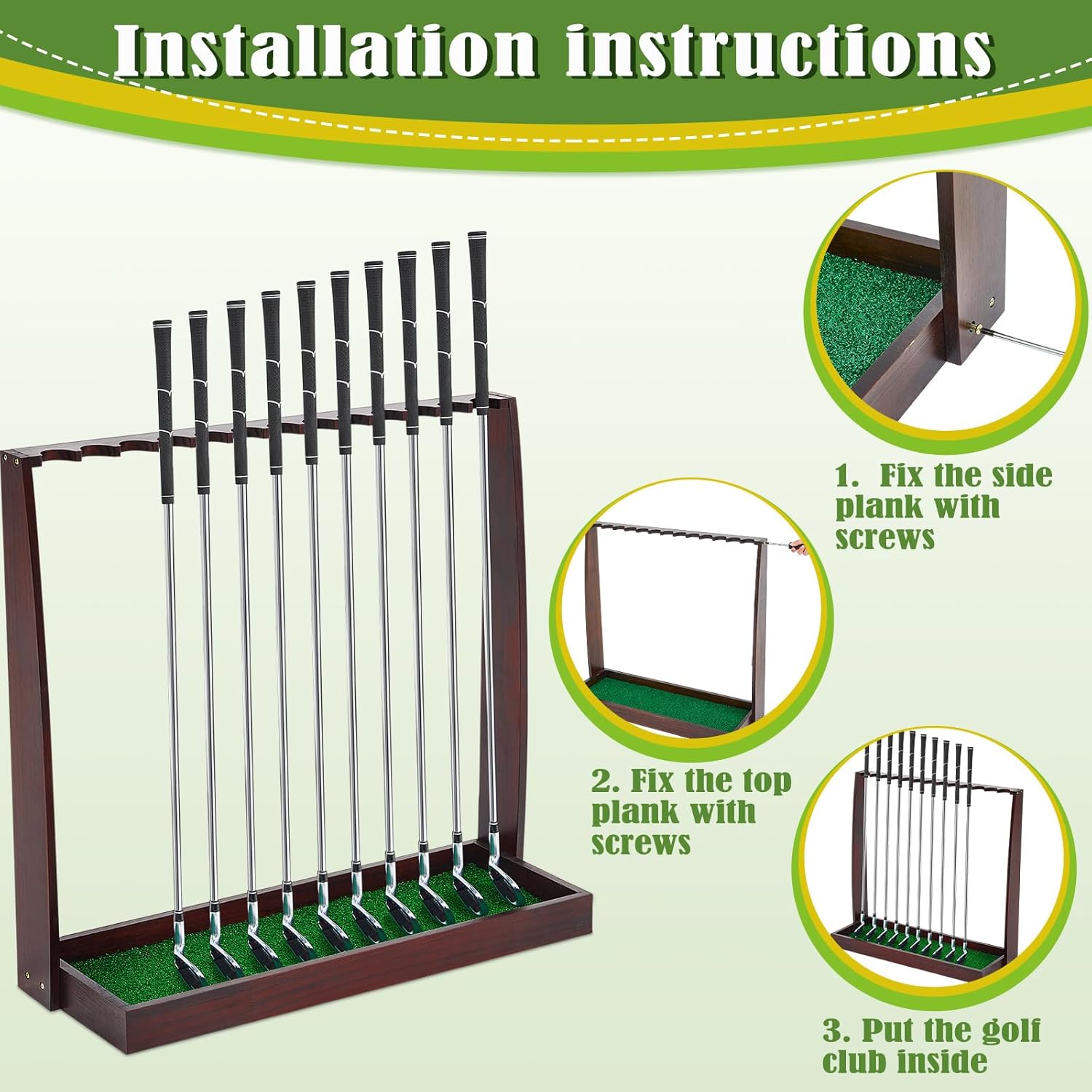 Installation instructions

1. Fix the side plank with screws

2. Fix the top plank with screws

3. Put the golf club inside