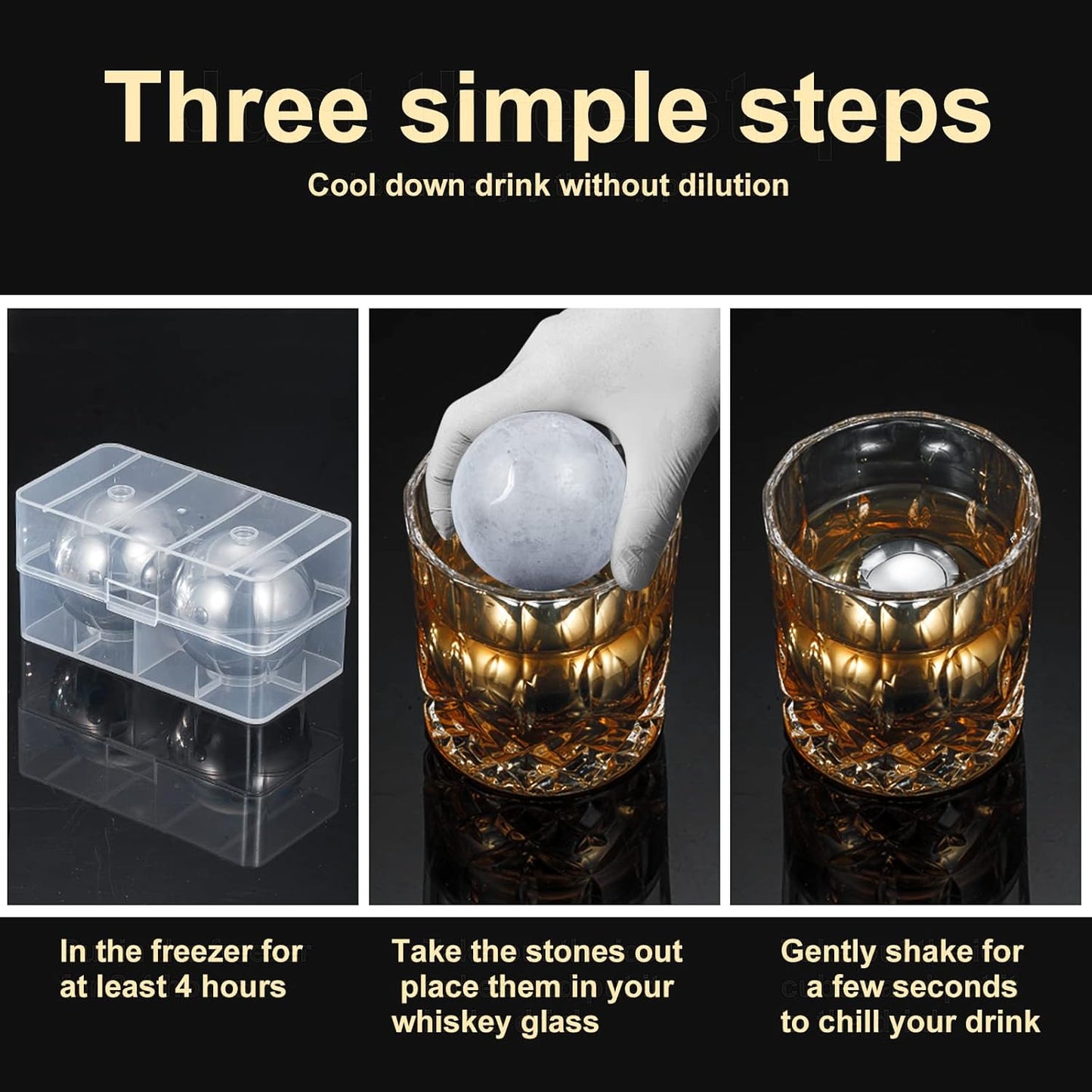 Three simple steps

Cool down drink without dilution

In the freezer for at least 4 hours

Take the stones out place them in your whiskey glass

Gently shake for a few seconds to chill your drink