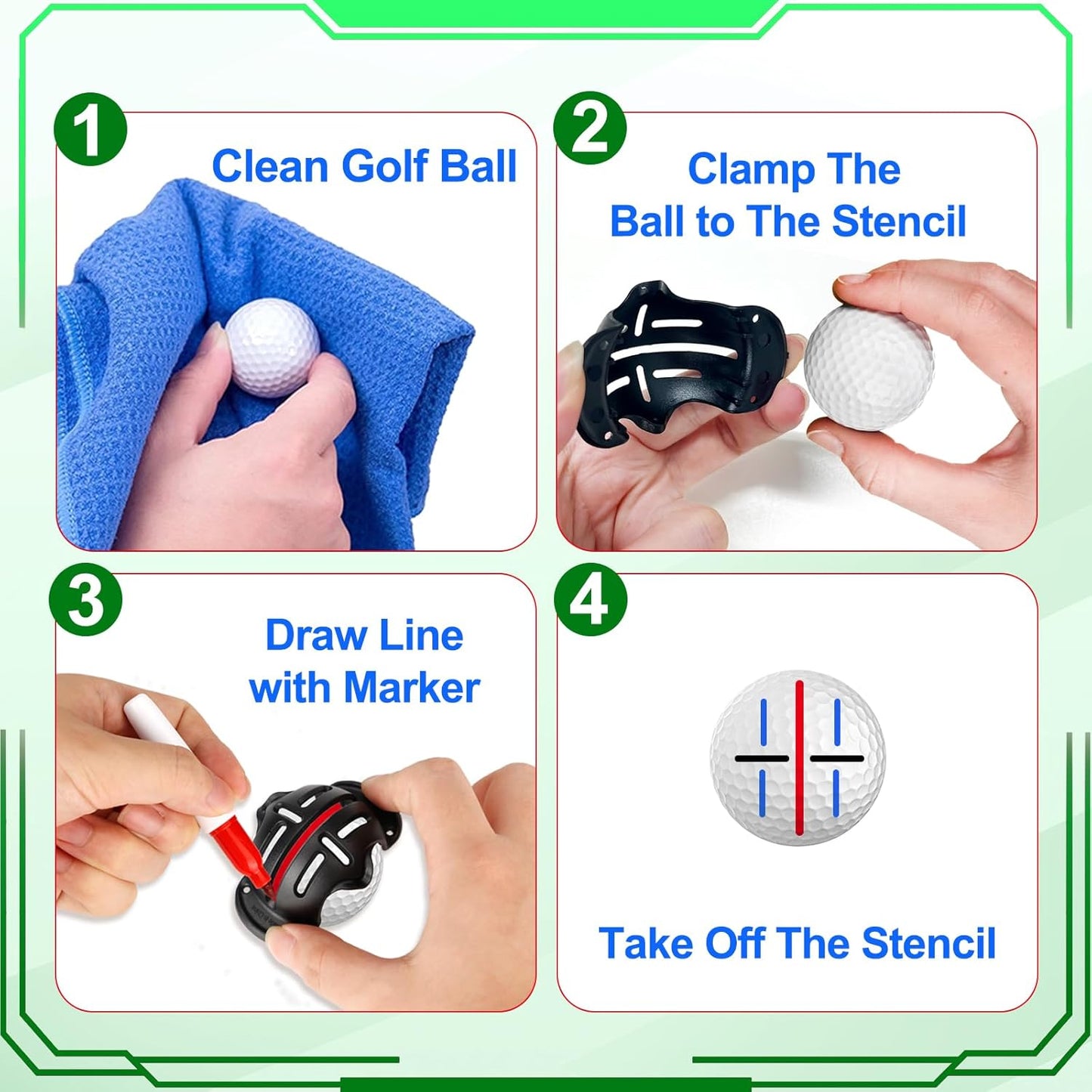 1
Clean Golf Ball

2
Clamp The Ball to The Stencil

3
Draw Line with Marker

4
Take Off The Stencil