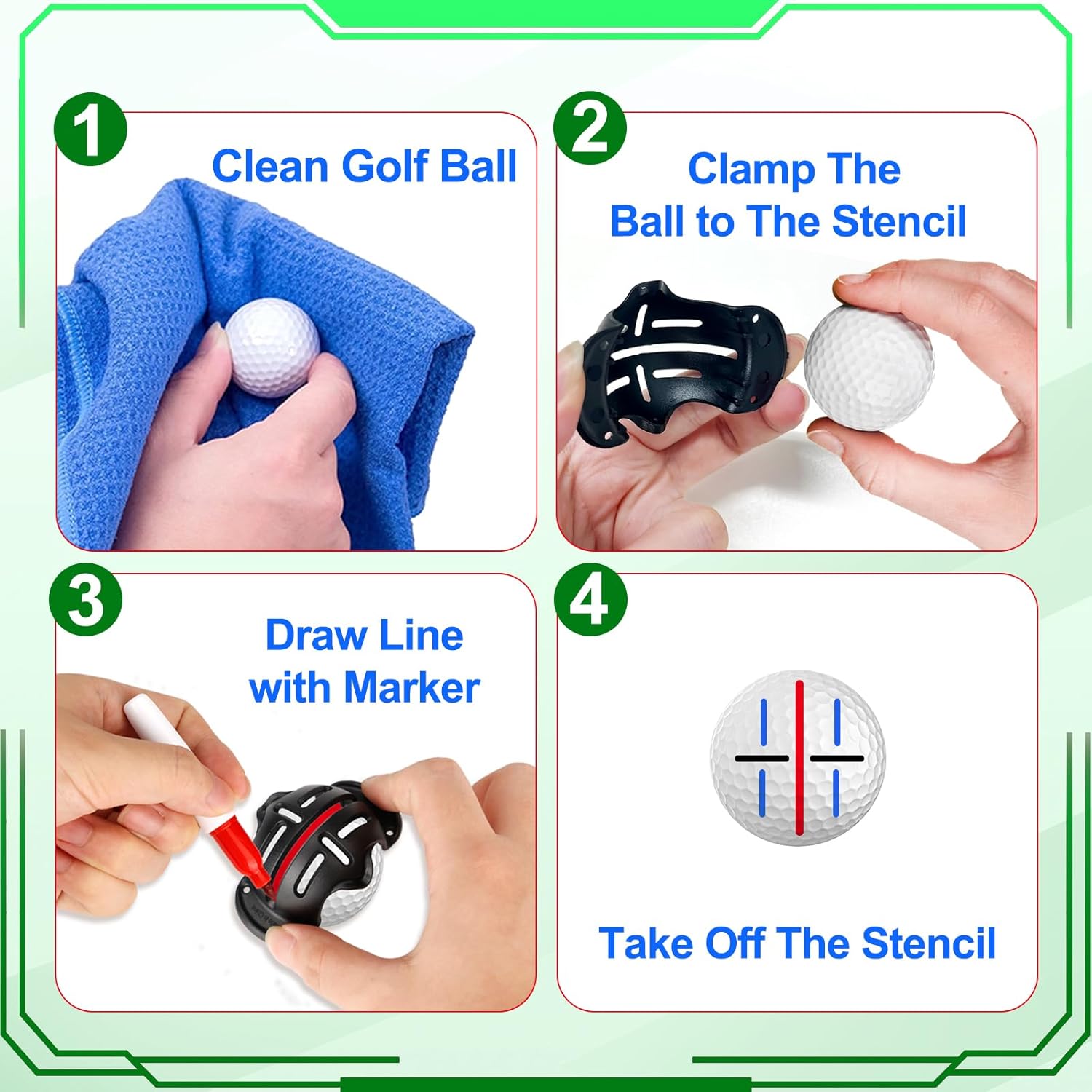 1
Clean Golf Ball

2
Clamp The Ball to The Stencil

3
Draw Line with Marker

4
Take Off The Stencil