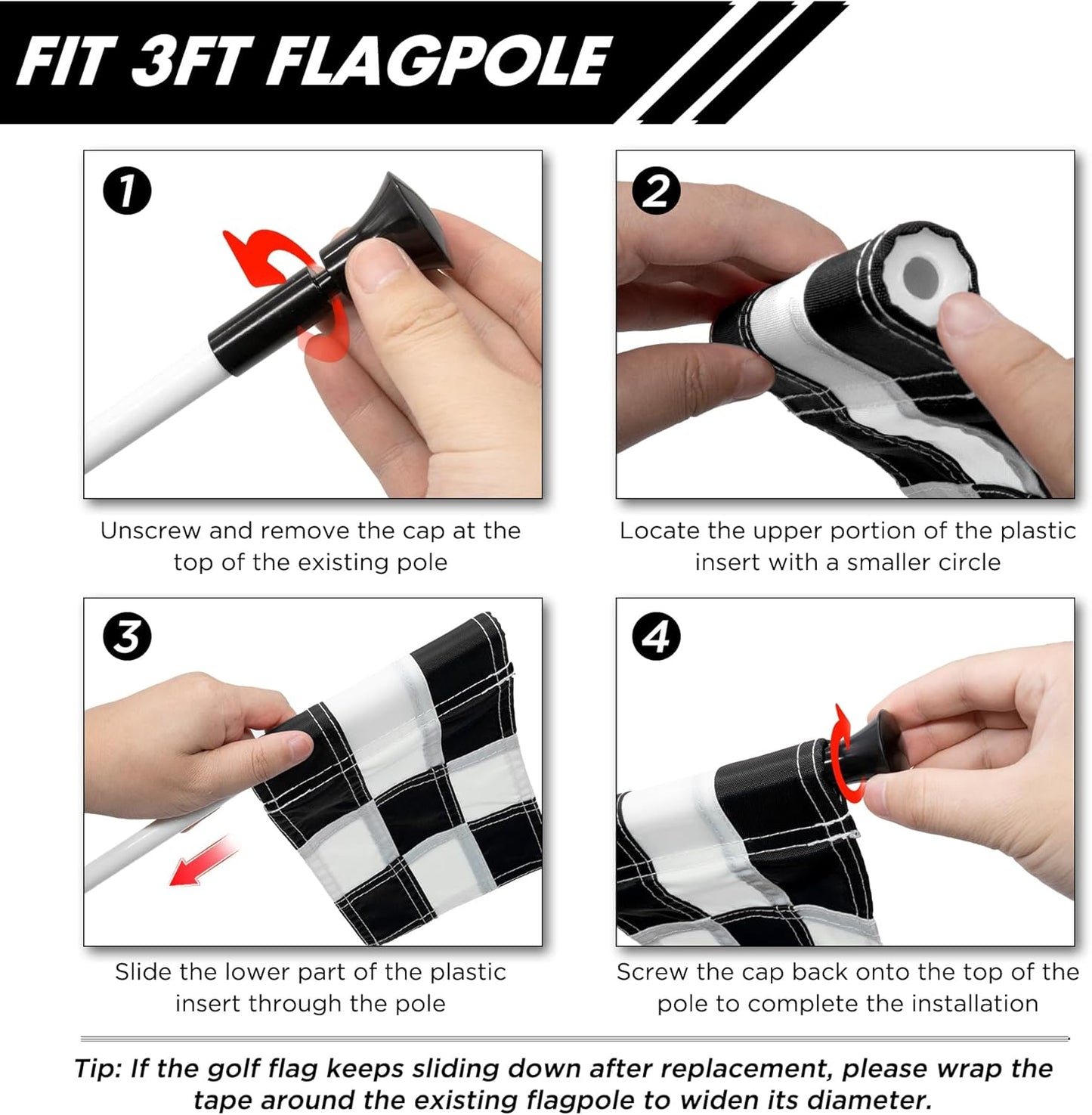 FIT 3FT FLAGPOLE

1

Unscrew and remove the cap at the top of the existing pole

2

Locate the upper portion of the plastic insert with a smaller circle

3

Slide the lower part of the plastic insert through the pole

4

Screw the cap back onto the top of the pole to complete the installation

Tip: If the golf flag keeps sliding down after replacement, please wrap the tape around the existing flagpole to widen its diameter.