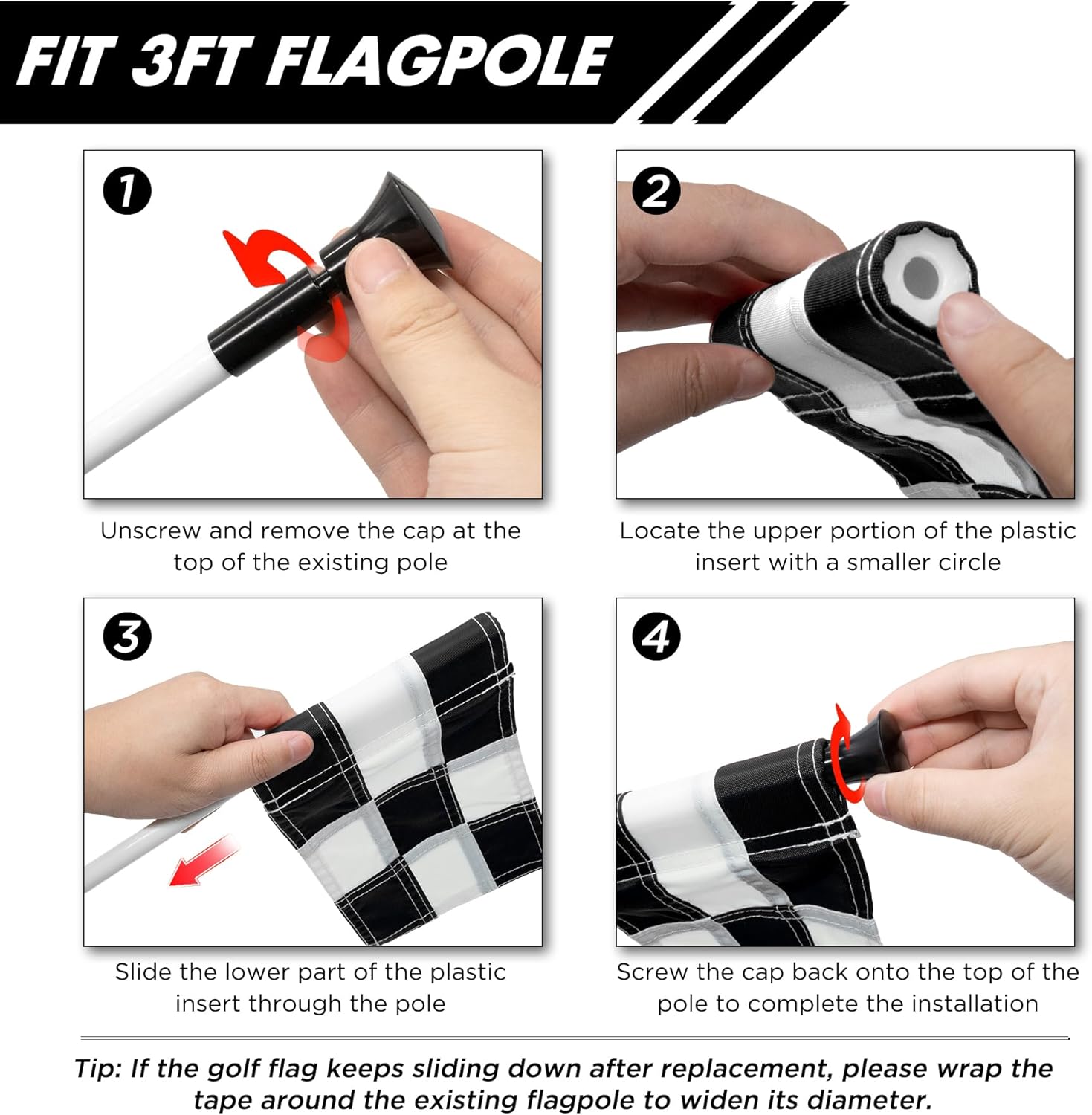 FIT 3FT FLAGPOLE

1

Unscrew and remove the cap at the top of the existing pole

2

Locate the upper portion of the plastic insert with a smaller circle

3

Slide the lower part of the plastic insert through the pole

4

Screw the cap back onto the top of the pole to complete the installation

Tip: If the golf flag keeps sliding down after replacement, please wrap the tape around the existing flagpole to widen its diameter.