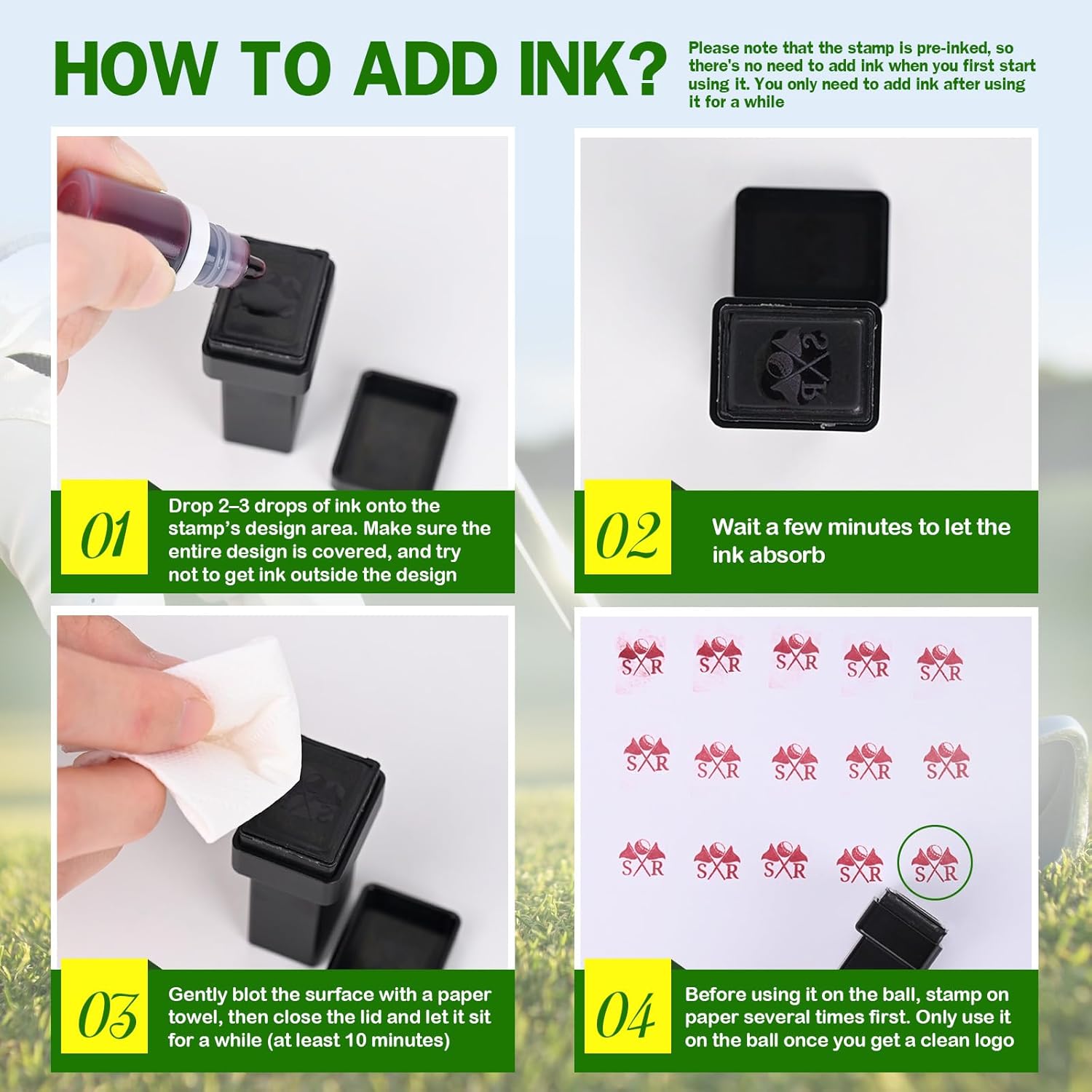 HOW TO ADD INK?

Please note that the stamp is pre-inked, so there's no need to add ink when you first start using it. You only need to add ink after using it for a while

01

Drop 2–3 drops of ink onto the stamp's design area. Make sure the entire design is covered, and try not to get ink outside the design

02

Wait a few minutes to let the ink absorb

03

Gently blot the surface with a paper towel, then close the lid and let it sit for a while (at least 10 minutes)

S R S R S R S R S R
S R S R S R S R S R
S R S R S R S R S R

04

Before using it on the ball, stamp on paper several times first. Only use it on the ball once you get a clean logo