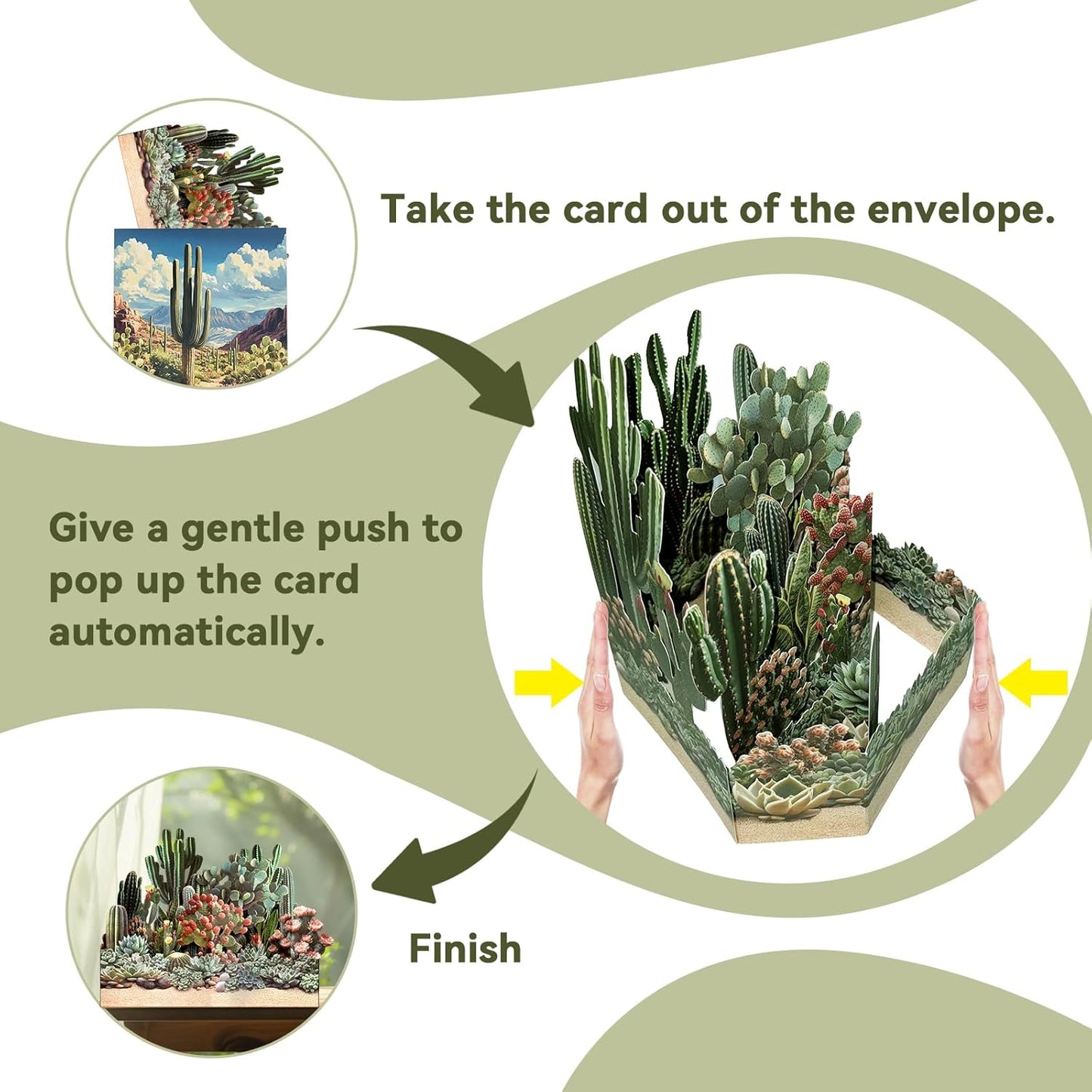 Take the card out of the envelope.

Give a gentle push to pop up the card automatically.

Finish