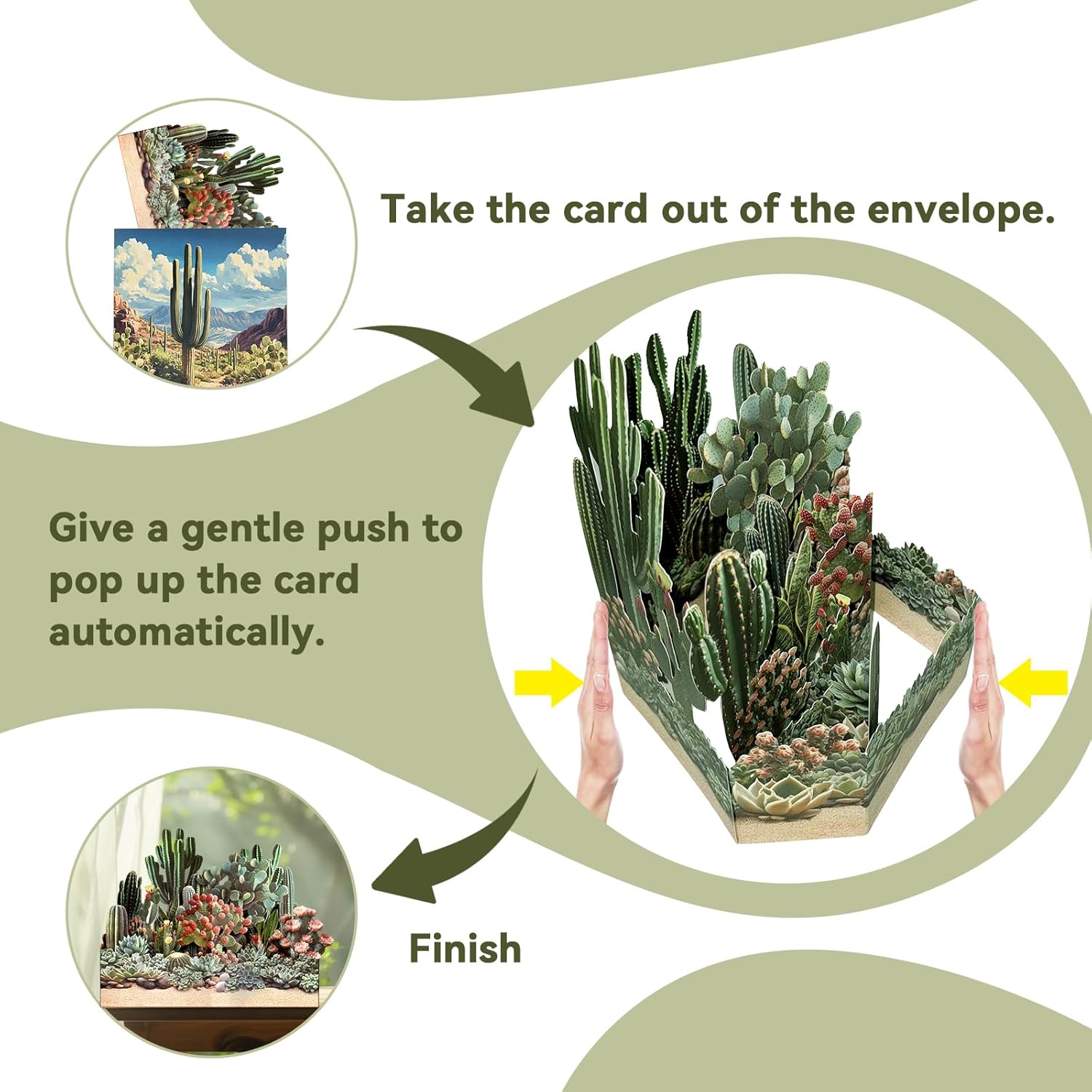 Take the card out of the envelope.

Give a gentle push to pop up the card automatically.

Finish