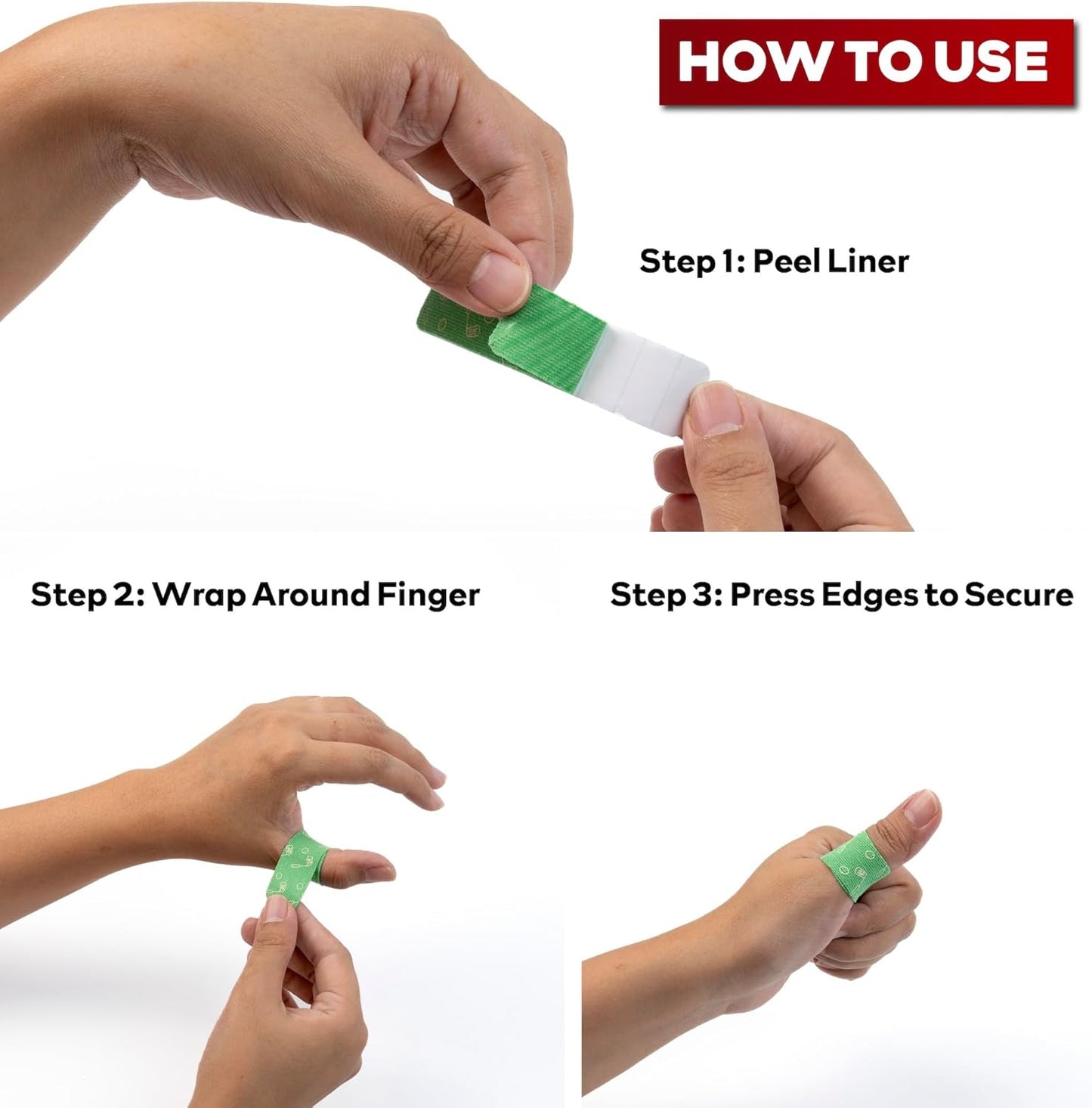 HOW TO USE

Step 1: Peel Liner

Step 2: Wrap Around Finger

Step 3: Press Edges to Secure