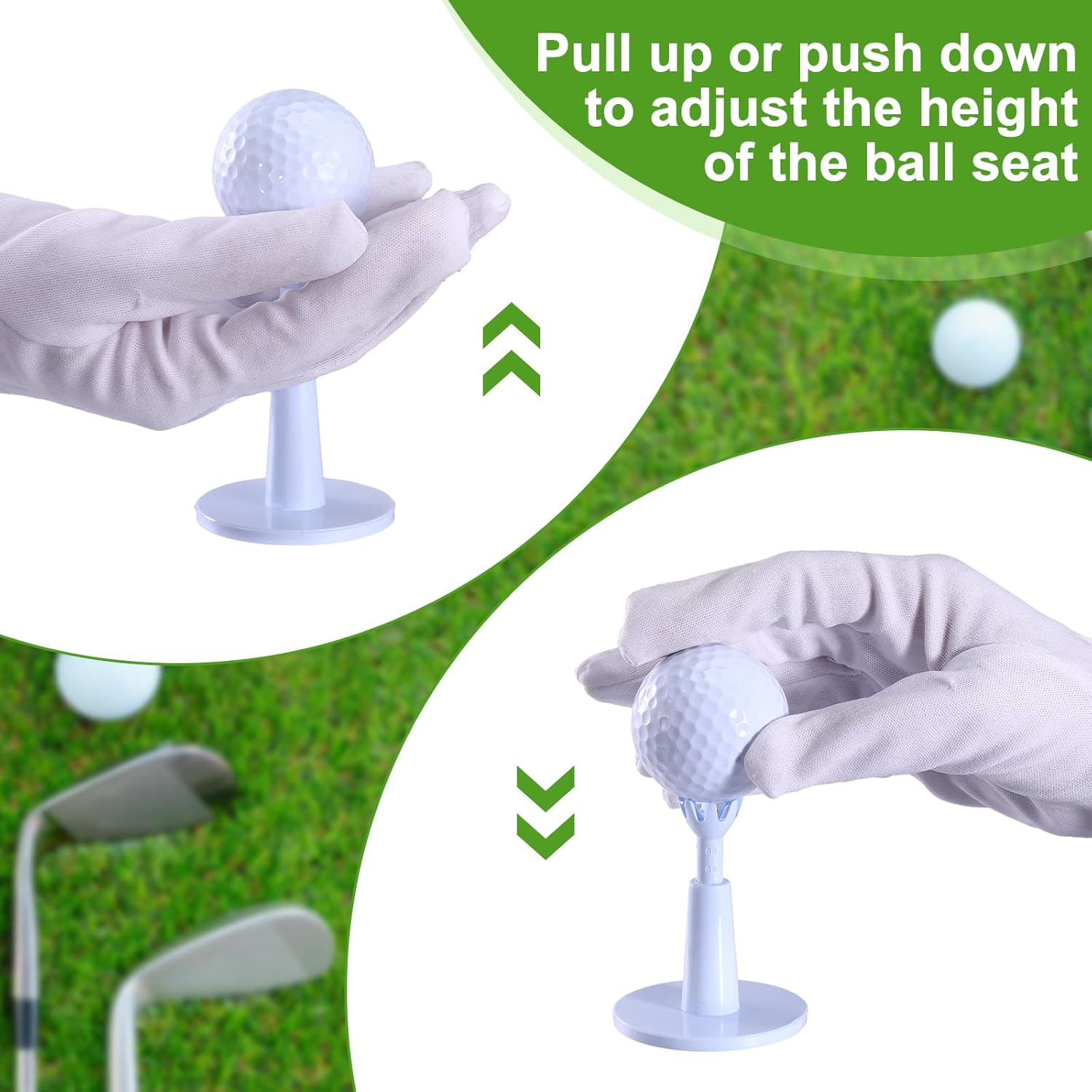 Pull up or push down to adjust the height of the ball seat