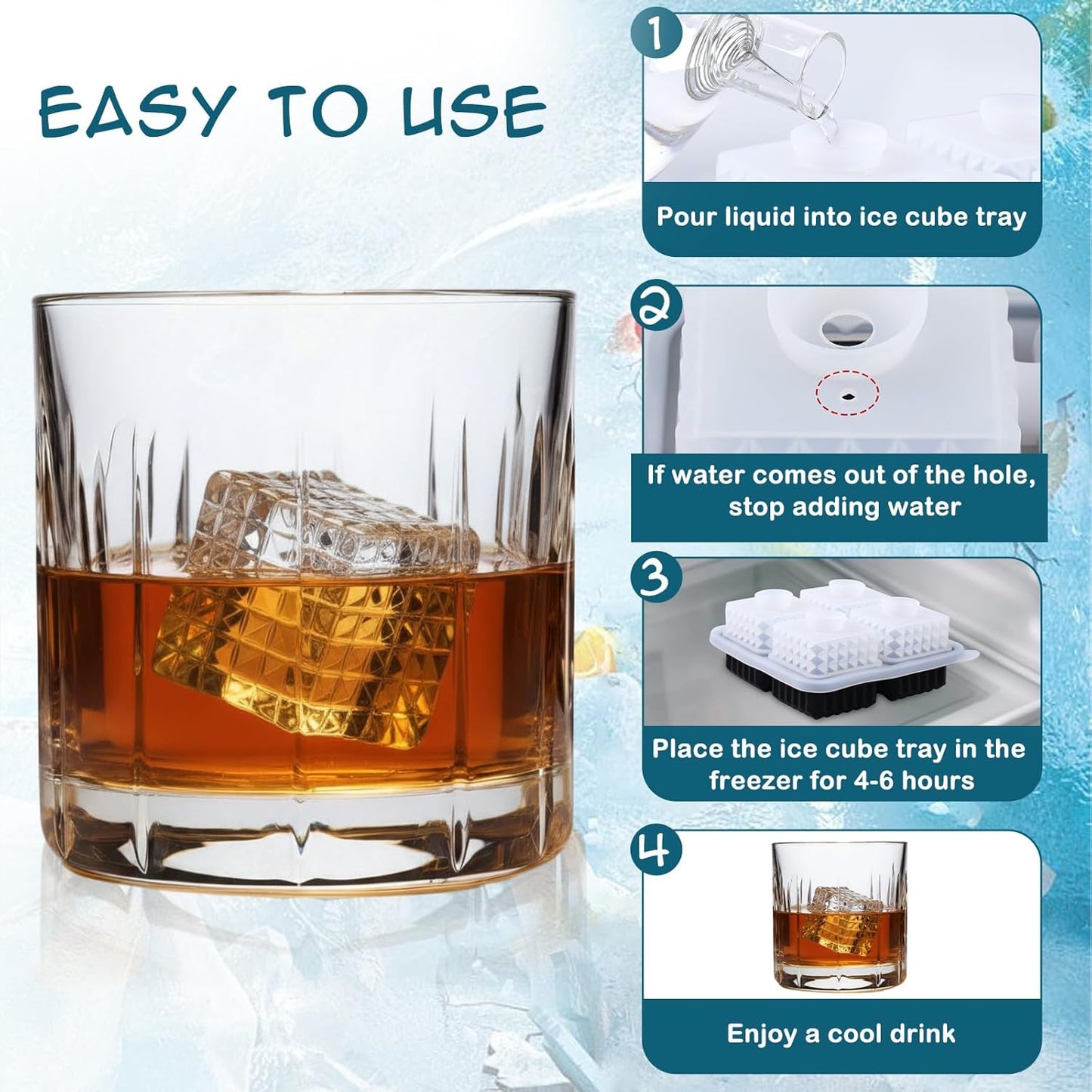 EASY TO USE

1

Pour liquid into ice cube tray

2

If water comes out of the hole, stop adding water

3

Place the ice cube tray in the freezer for 4-6 hours

4

Enjoy a cool drink