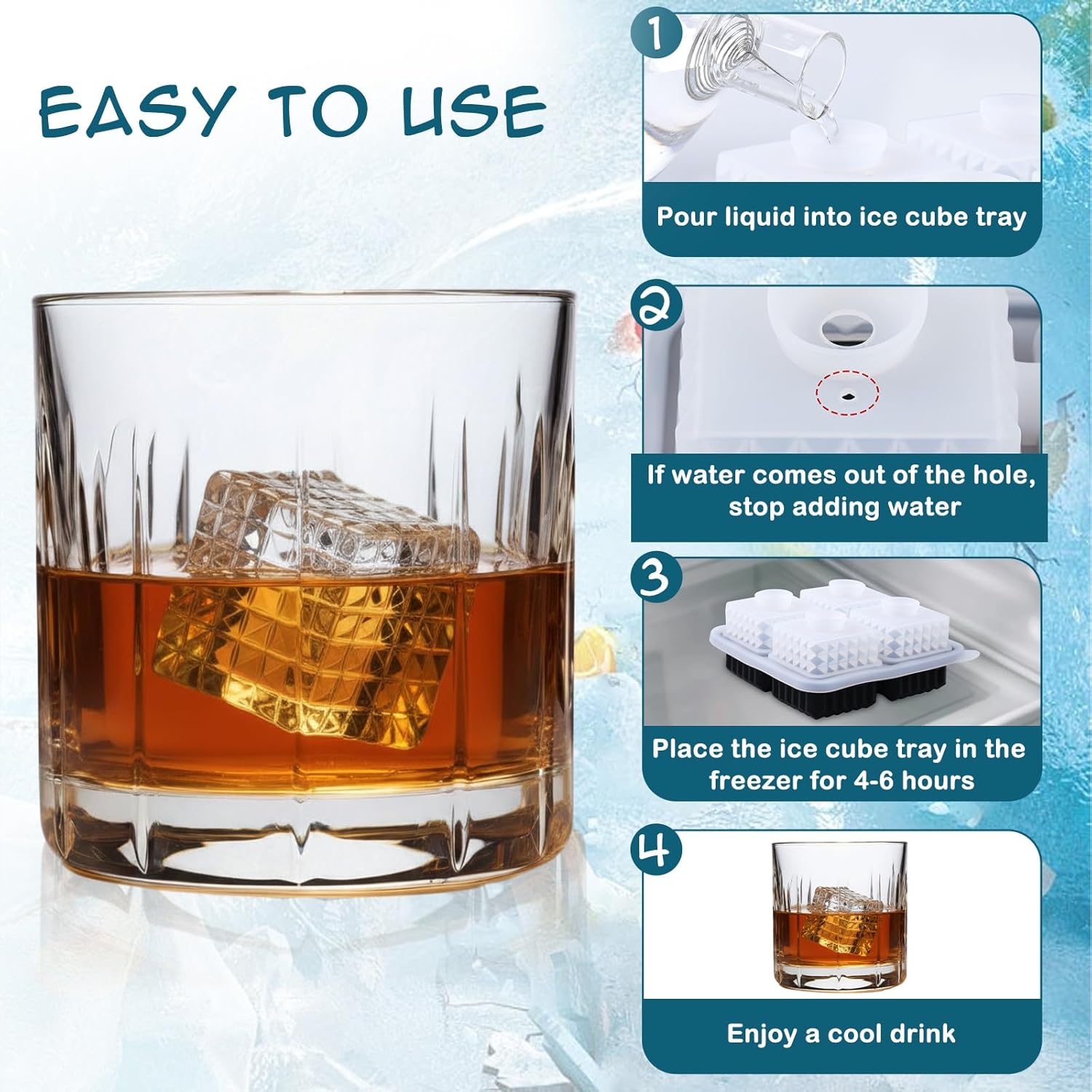 EASY TO USE

1

Pour liquid into ice cube tray

2

If water comes out of the hole, stop adding water

3

Place the ice cube tray in the freezer for 4-6 hours

4

Enjoy a cool drink