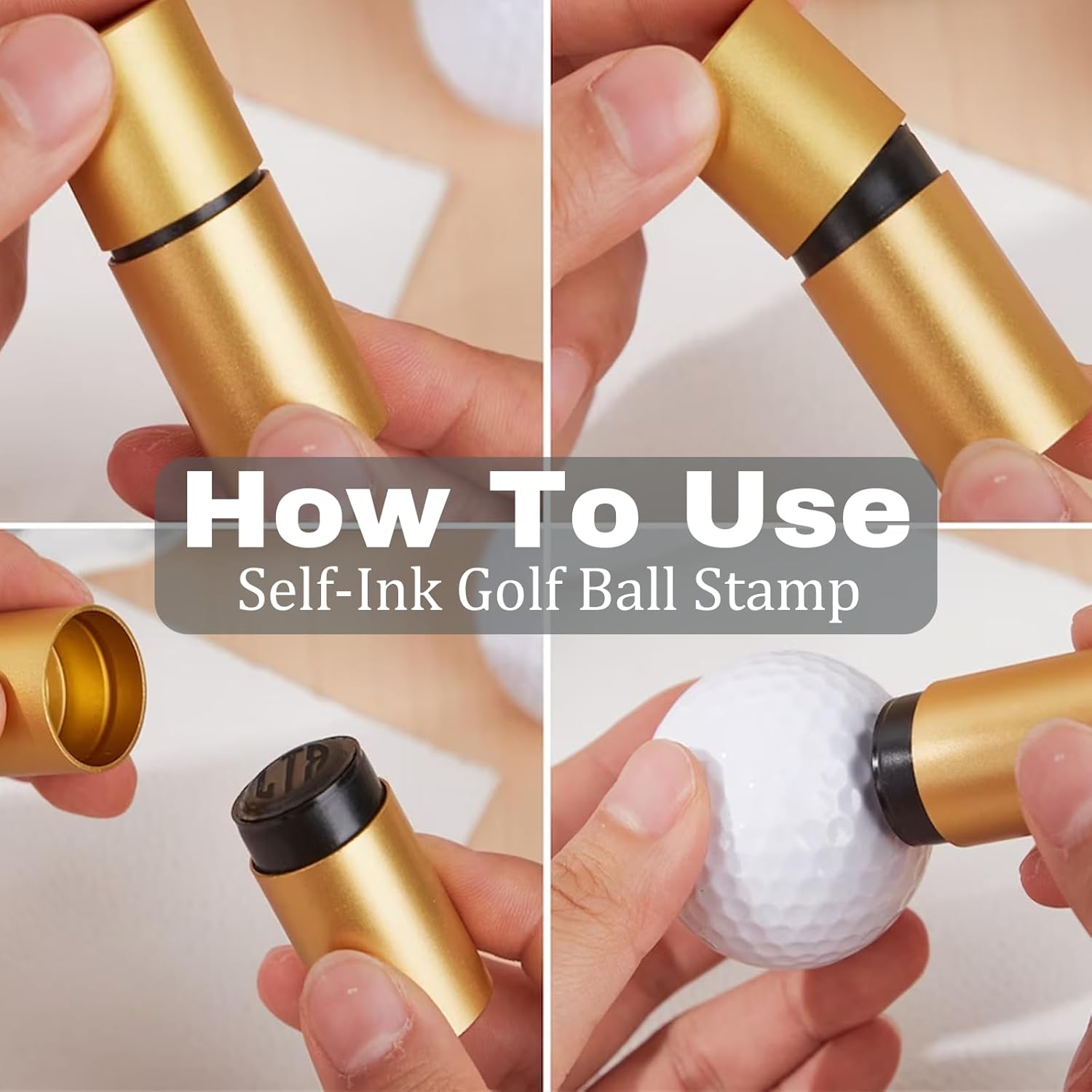 How To Use
Self-Ink Golf Ball Stamp