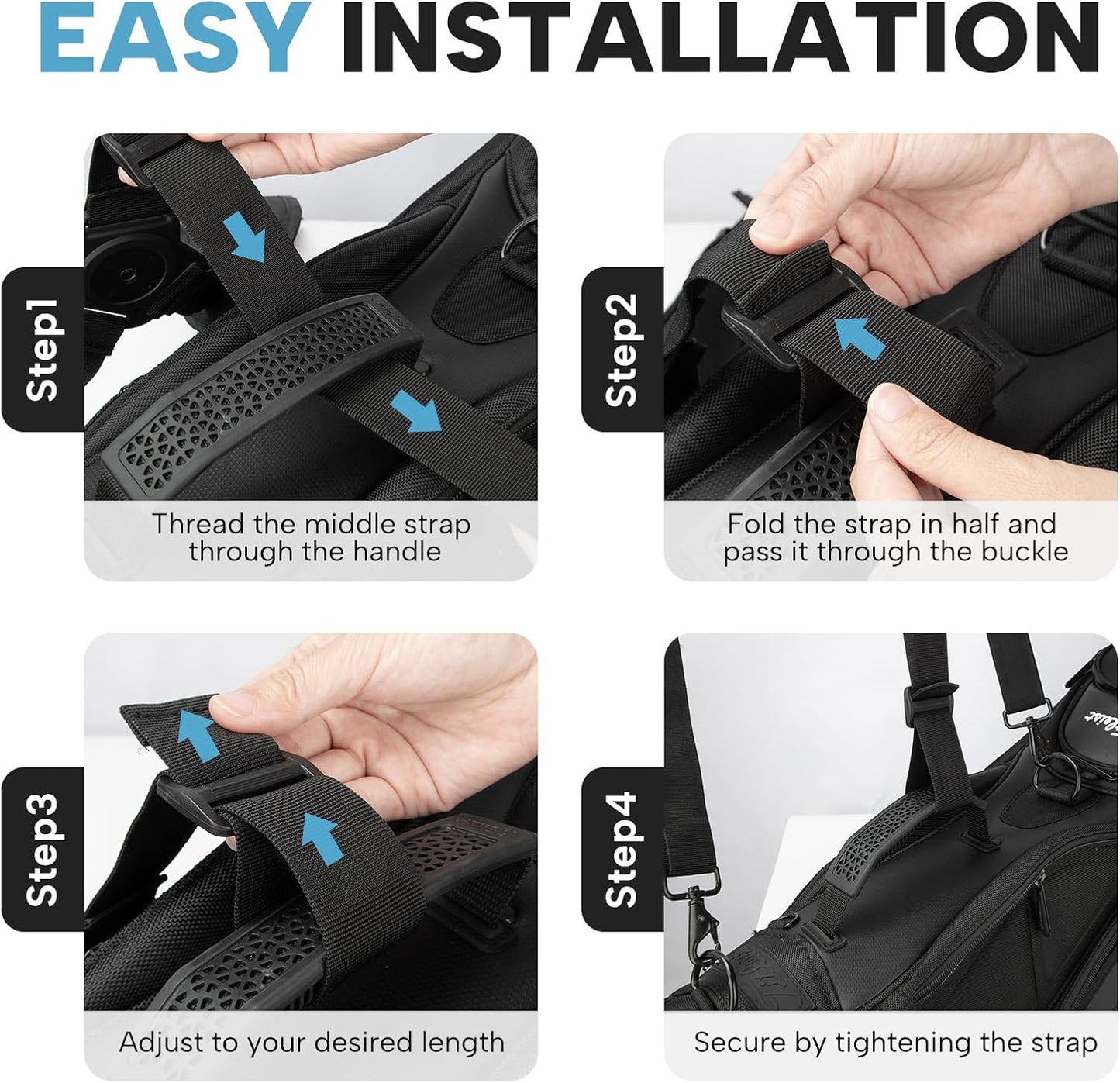 EASY INSTALLATION

Step1

Thread the middle strap through the handle

Step2

Fold the strap in half and pass it through the buckle

Step3

Adjust to your desired length

Step4

Secure by tightening the strap