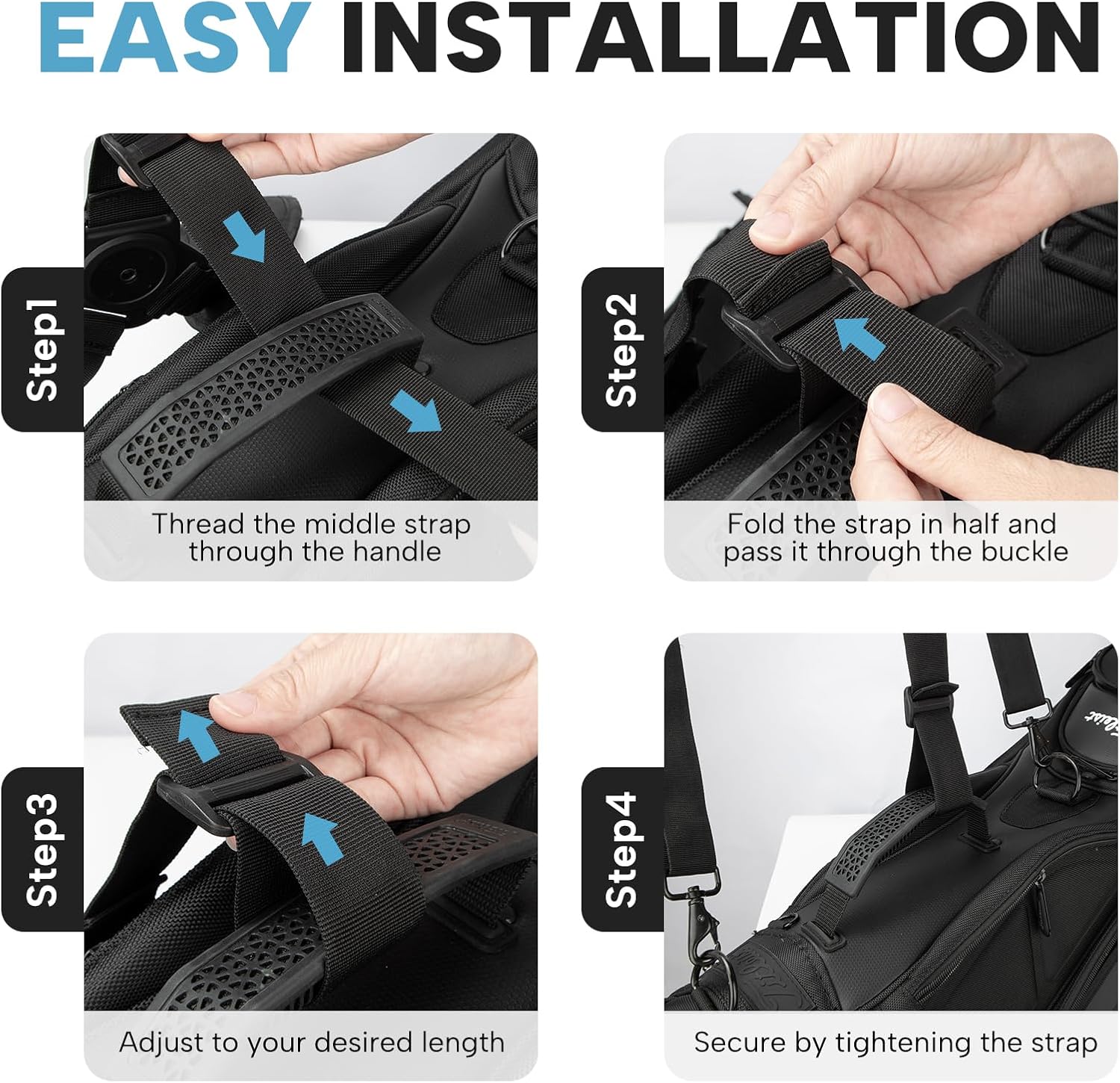 EASY INSTALLATION

Step1

Thread the middle strap through the handle

Step2

Fold the strap in half and pass it through the buckle

Step3

Adjust to your desired length

Step4

Secure by tightening the strap