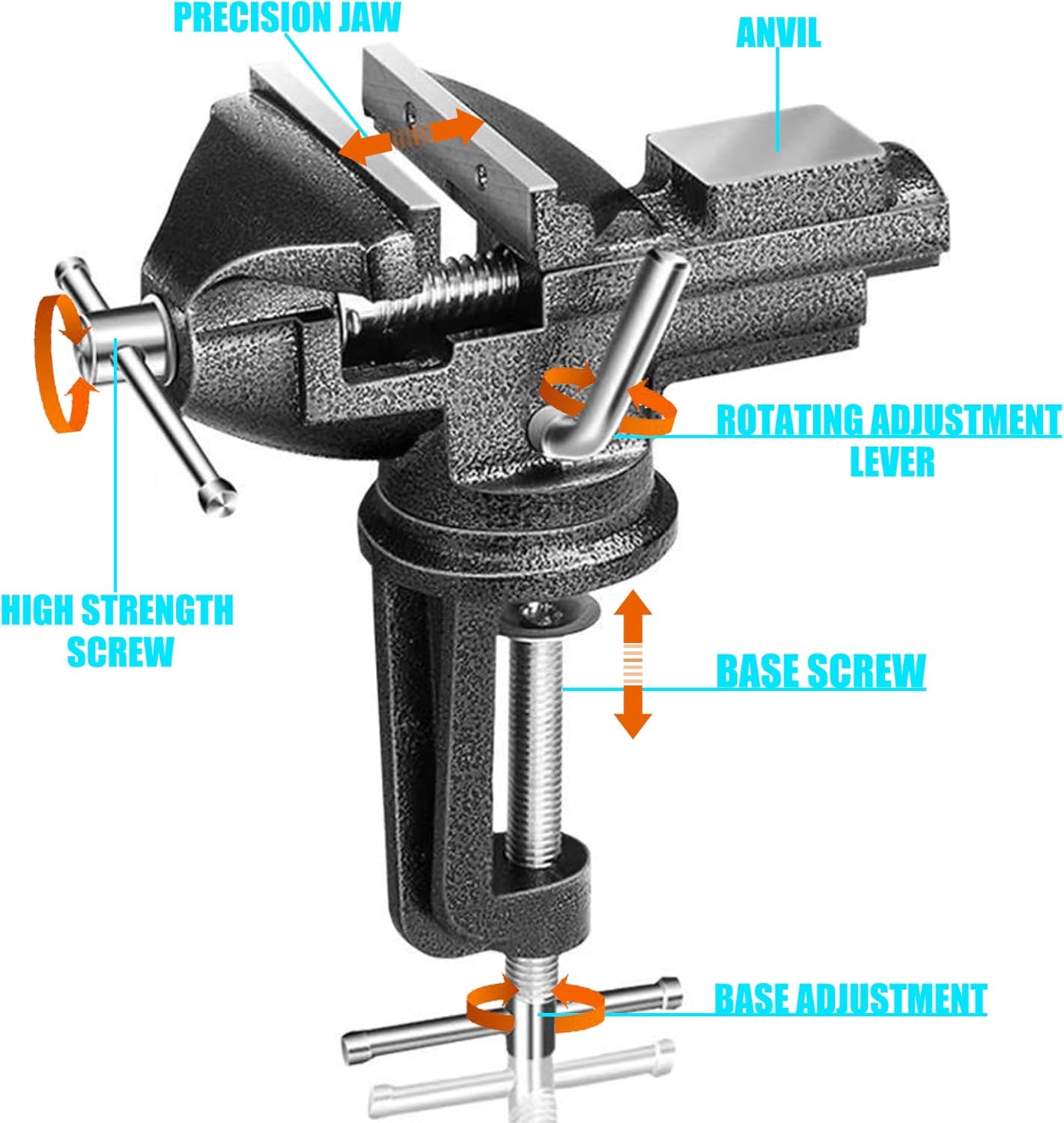 PRECISION JAW

ANVIL

ROTATING ADJUSTMENT LEVER

HIGH STRENGTH SCREW

BASE SCREW

BASE ADJUSTMENT