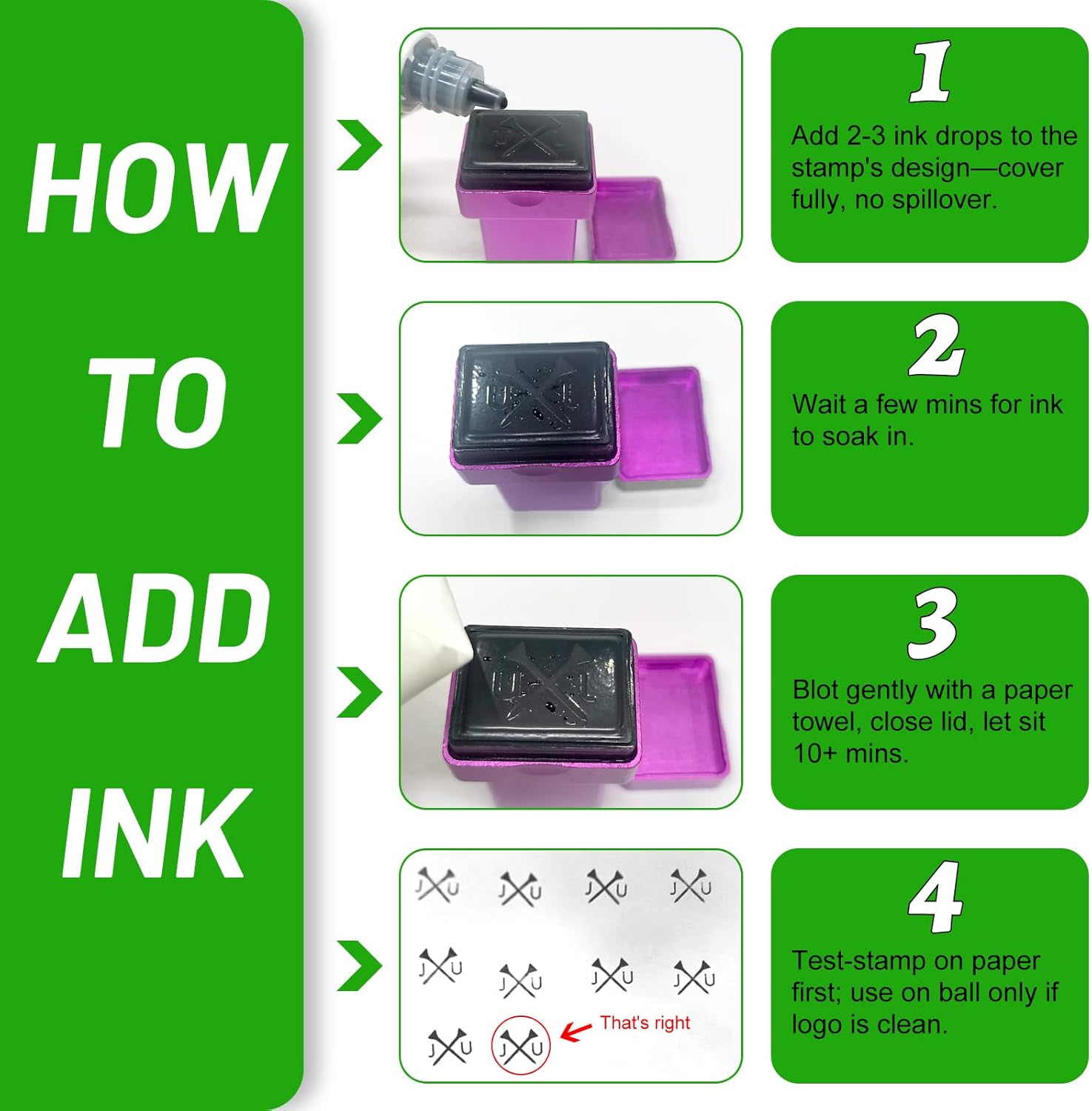 HOW TO ADD INK

1
Add 2-3 ink drops to the stamp's design—cover fully, no spillover.

2
Wait a few mins for ink to soak in.

3
Blot gently with a paper towel, close lid, let sit 10+ mins.

J U J U J U J U
J U J U J U J U
J U J U
That's right

4
Test-stamp on paper first; use on ball only if logo is clean.