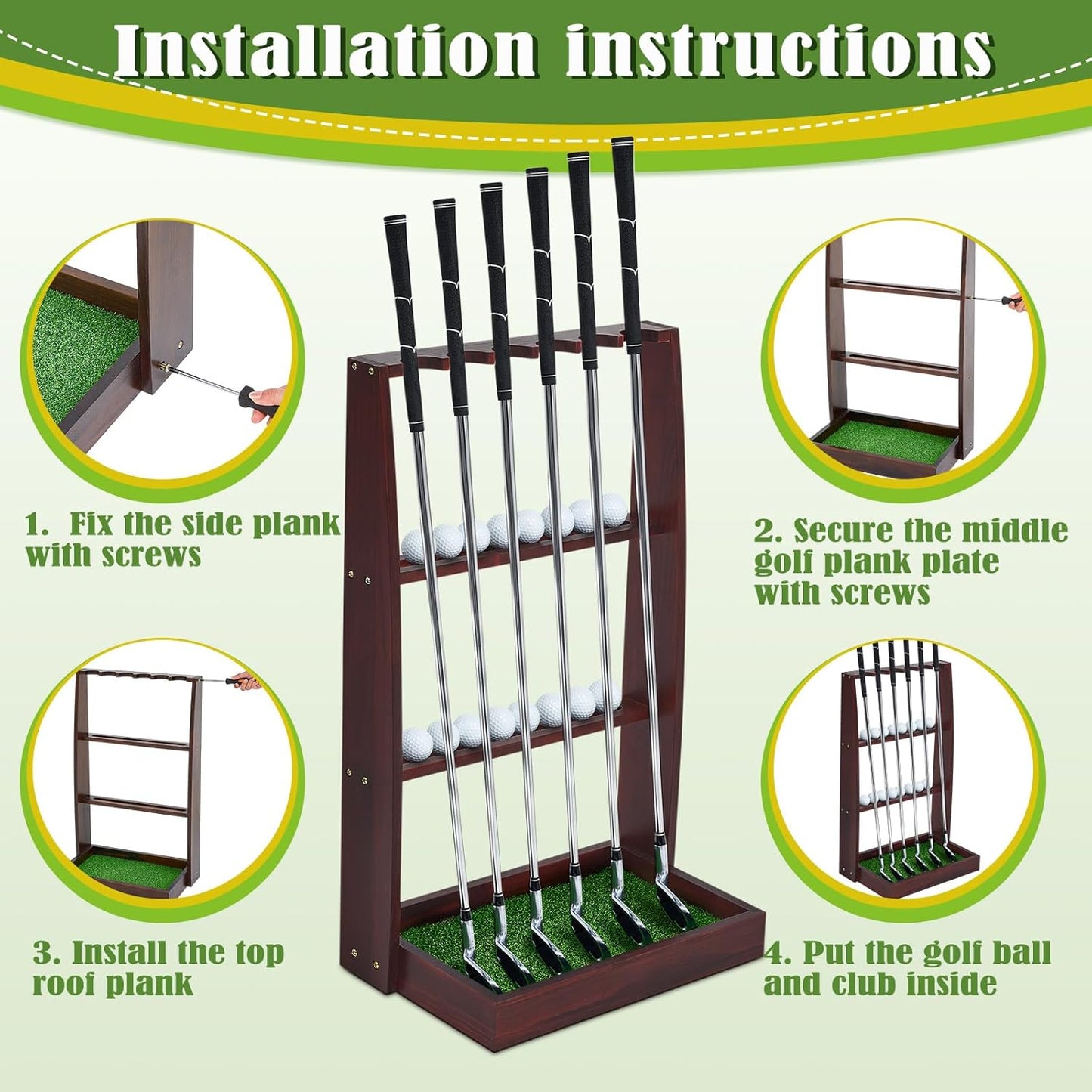 Installation instructions

1. Fix the side plank with screws

2. Secure the middle golf plank plate with screws

3. Install the top roof plank

4. Put the golf ball and club inside