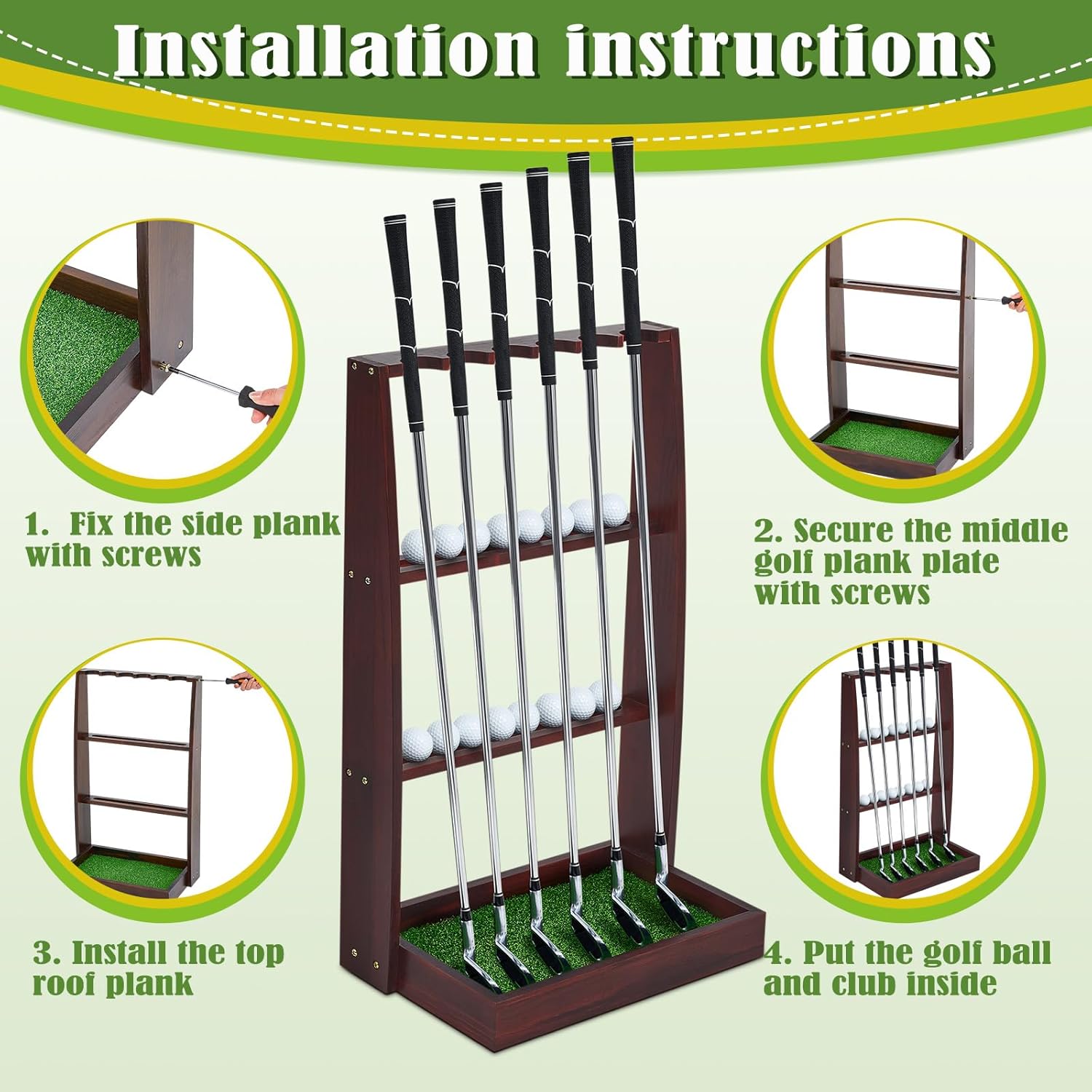 Installation instructions

1. Fix the side plank with screws

2. Secure the middle golf plank plate with screws

3. Install the top roof plank

4. Put the golf ball and club inside