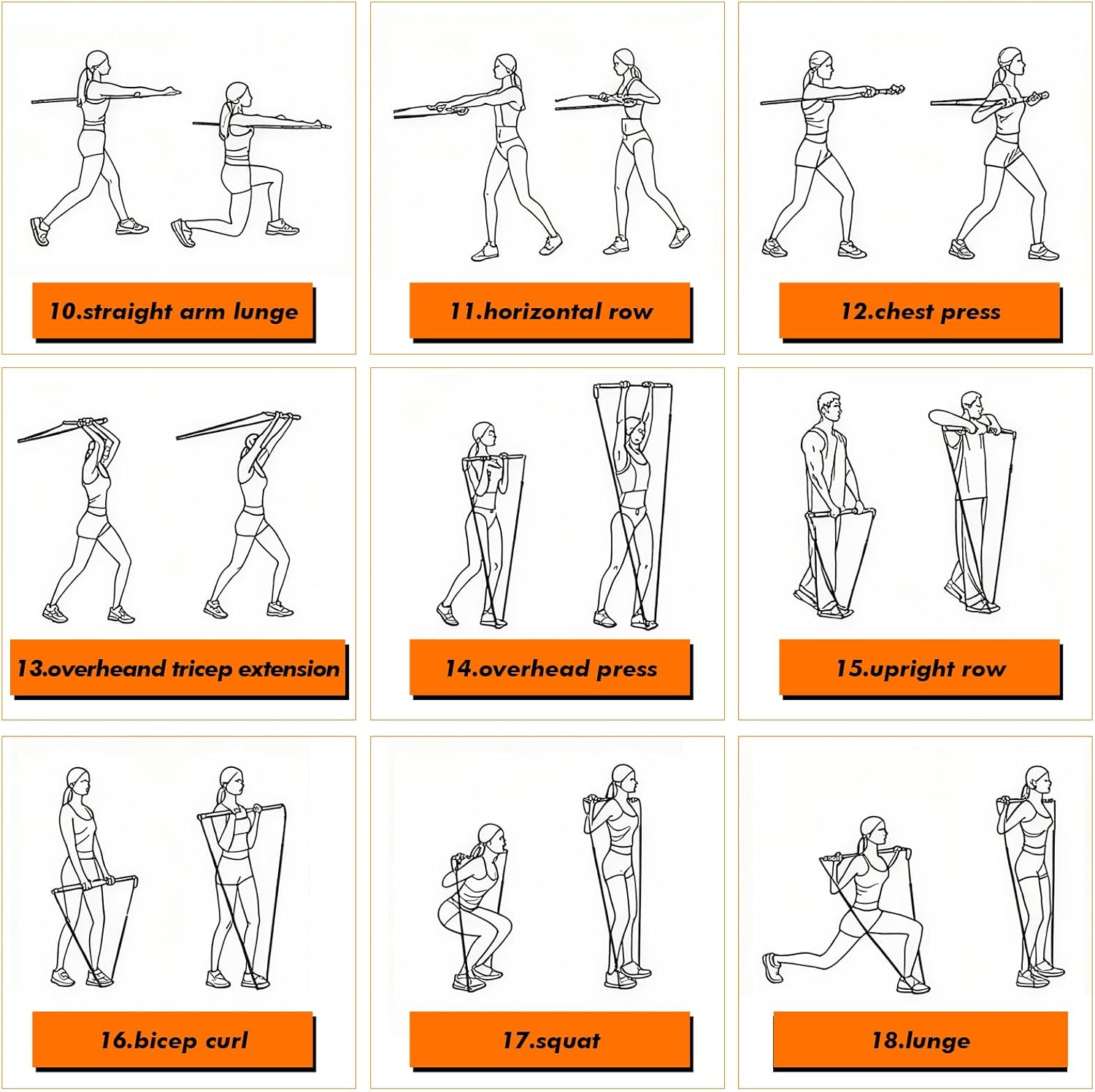 10.straight arm lunge

11.horizontal row

12.chest press

13.overheand tricep extension

14.overhead press

15.upright row

16.bicep curl

17.squat

18.lunge