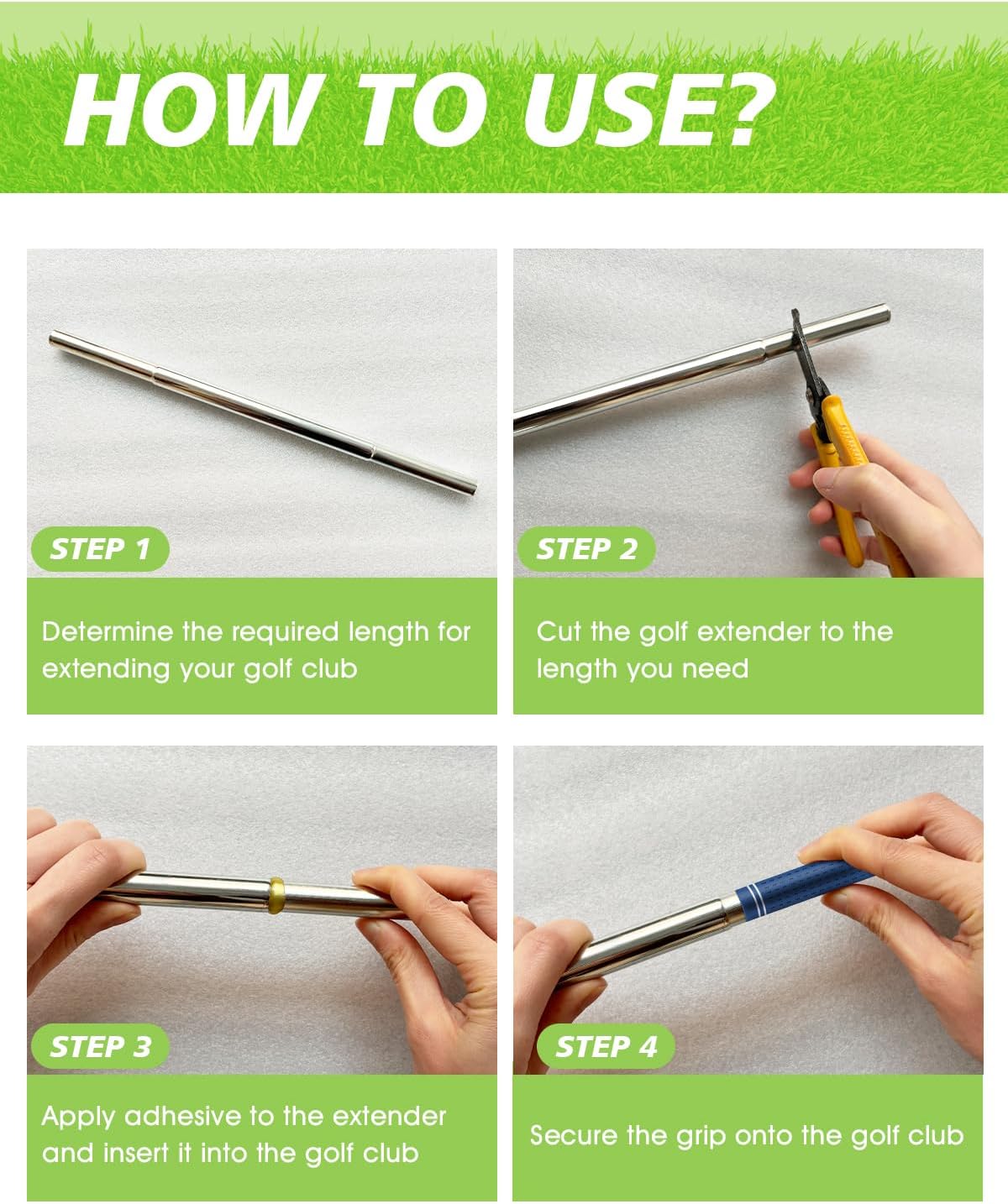 HOW TO USE?

STEP 1

Determine the required length for extending your golf club

STEP 2

Cut the golf extender to the length you need

STEP 3

Apply adhesive to the extender and insert it into the golf club

STEP 4

Secure the grip onto the golf club