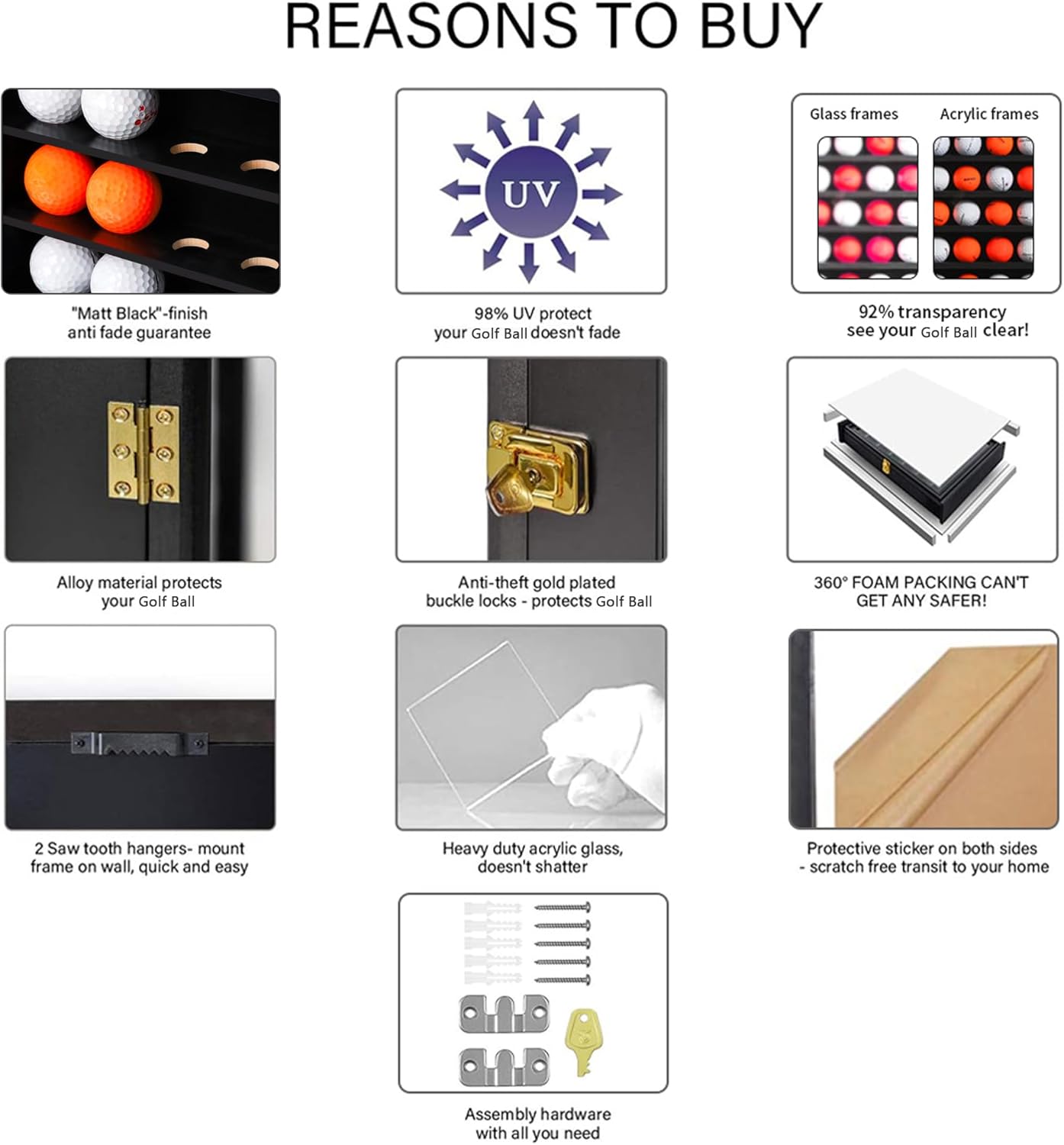 REASONS TO BUY

"Matt Black"-finish
anti fade guarantee

UV

98% UV protect
your Golf Ball doesn't fade

Glass frames

Acrylic frames

92% transparency
see your Golf Ball clear!

Alloy material protects
your Golf Ball

Anti-theft gold plated
buckle locks - protects Golf Ball

360° FOAM PACKING CAN'T
GET ANY SAFER!

2 Saw tooth hangers- mount
frame on wall, quick and easy

Heavy duty acrylic glass,
doesn't shatter

Protective sticker on both sides
- scratch free transit to your home

Assembly hardware
with all you need