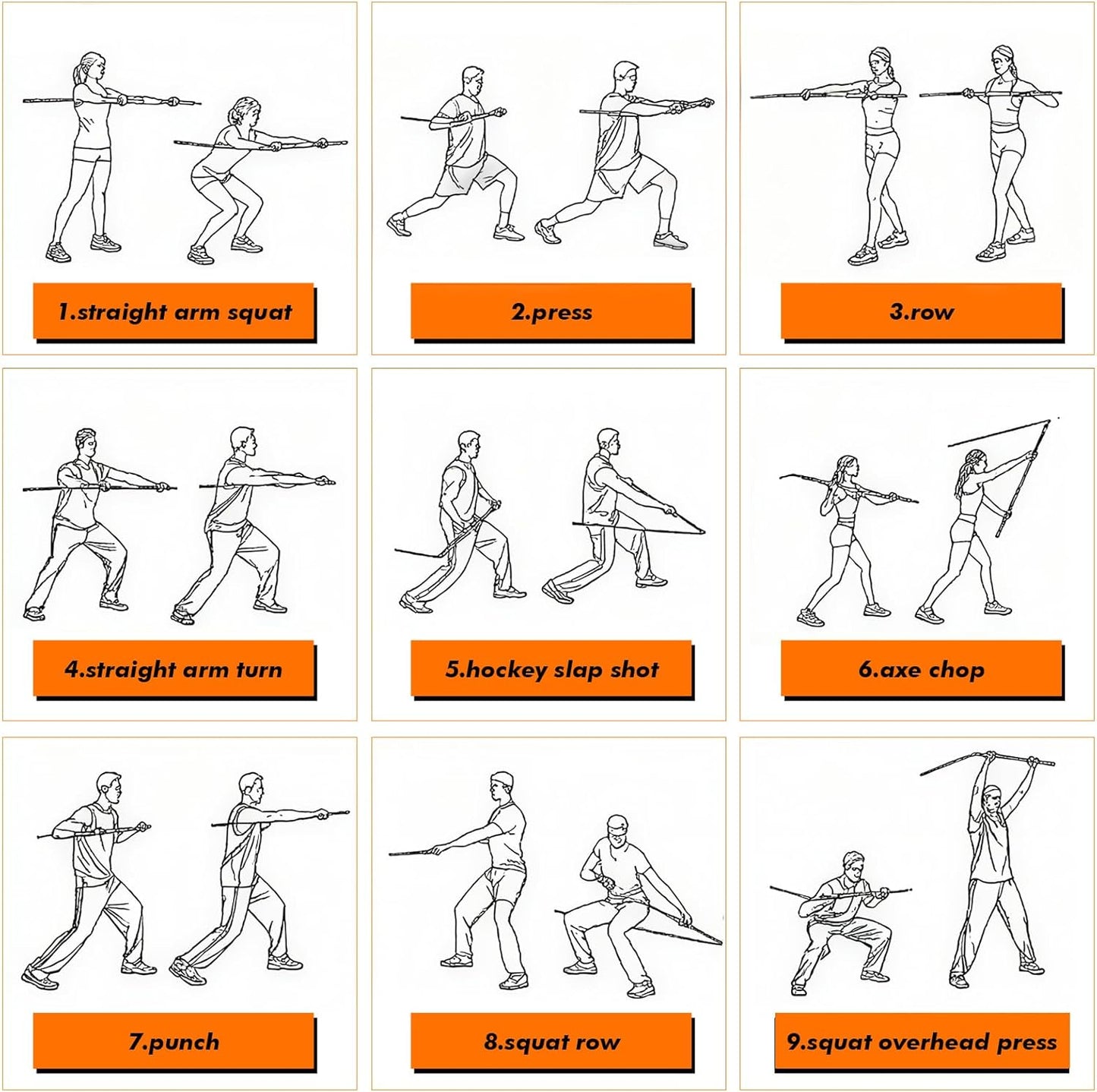 1.straight arm squat

2.press

3.row

4.straight arm turn

5.hockey slap shot

6.axe chop

7.punch

8.squat row

9.squat overhead press