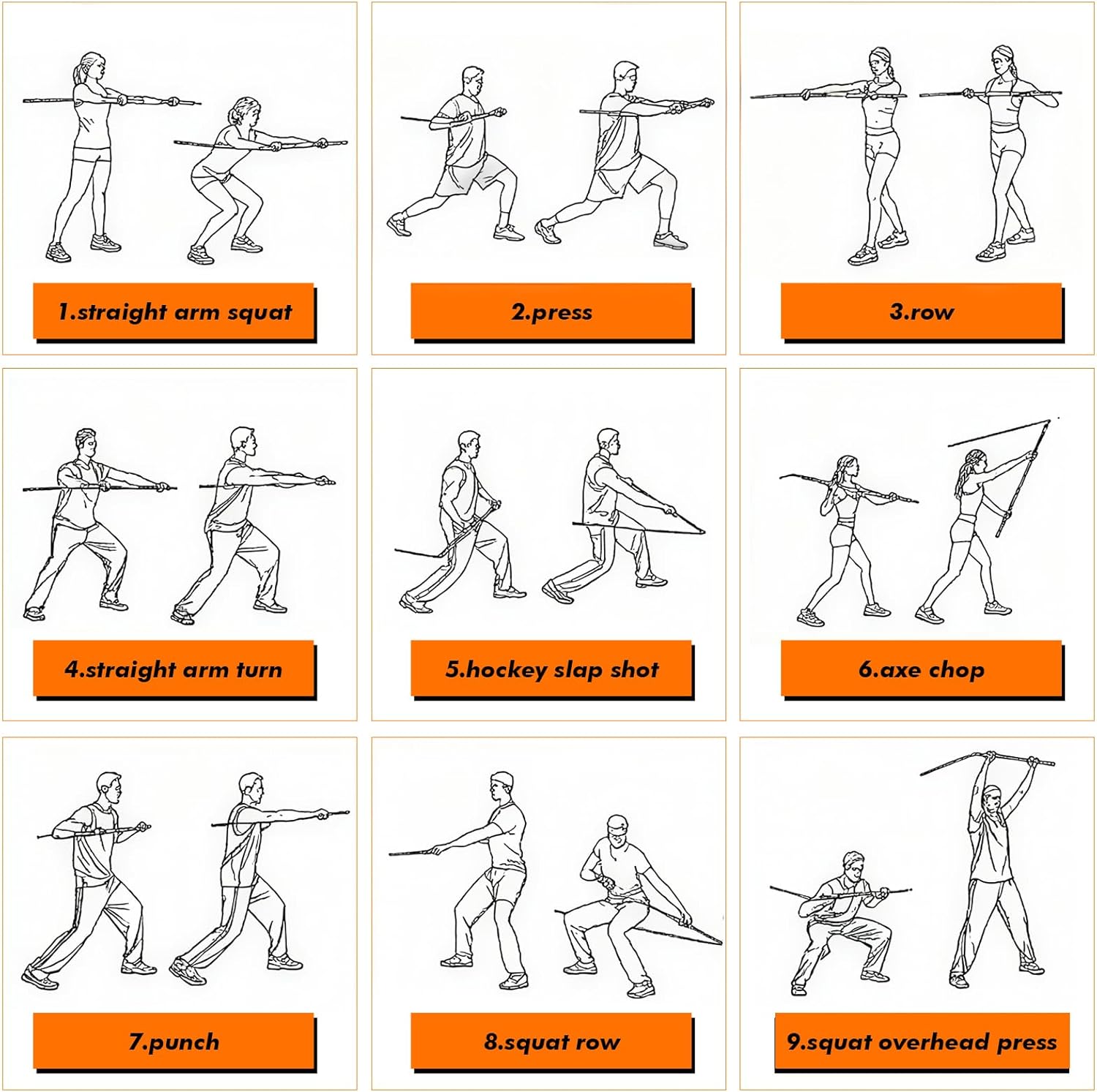 1.straight arm squat

2.press

3.row

4.straight arm turn

5.hockey slap shot

6.axe chop

7.punch

8.squat row

9.squat overhead press