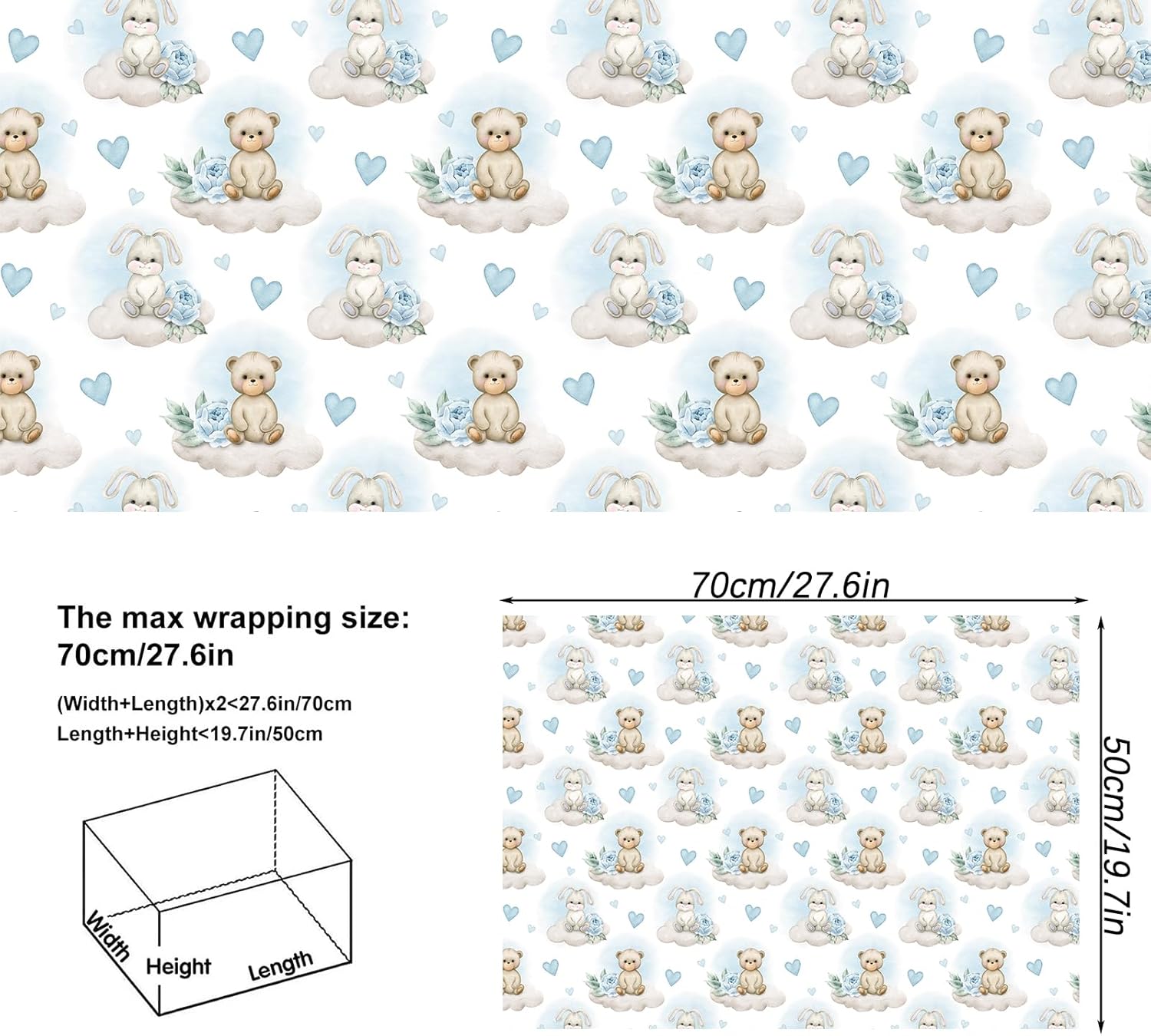 The max wrapping size:
70cm/27.6in

(Width+Length)x2<27.6in/70cm
Length+Height<19.7in/50cm

Width
Height
Length

70cm/27.6in

50cm/19.7in