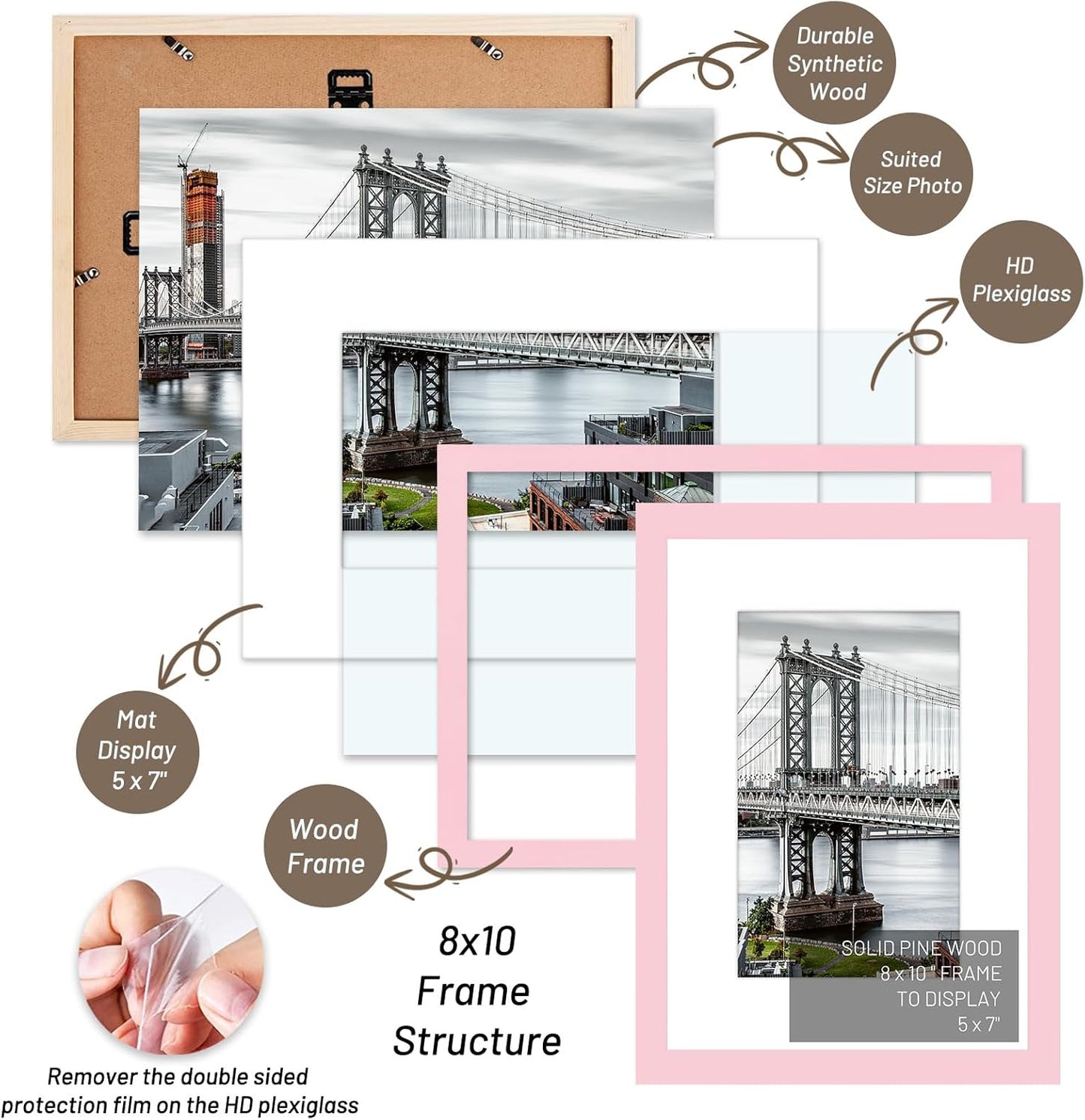 Durable Synthetic Wood

Suited Size Photo

HD Plexiglass

Mat Display 5 x 7"

Wood Frame

8x10 Frame Structure

SOLID PINE WOOD 8 x 10 " FRAME TO DISPLAY 5 x 7"

Remover the double sided protection film on the HD plexiglass