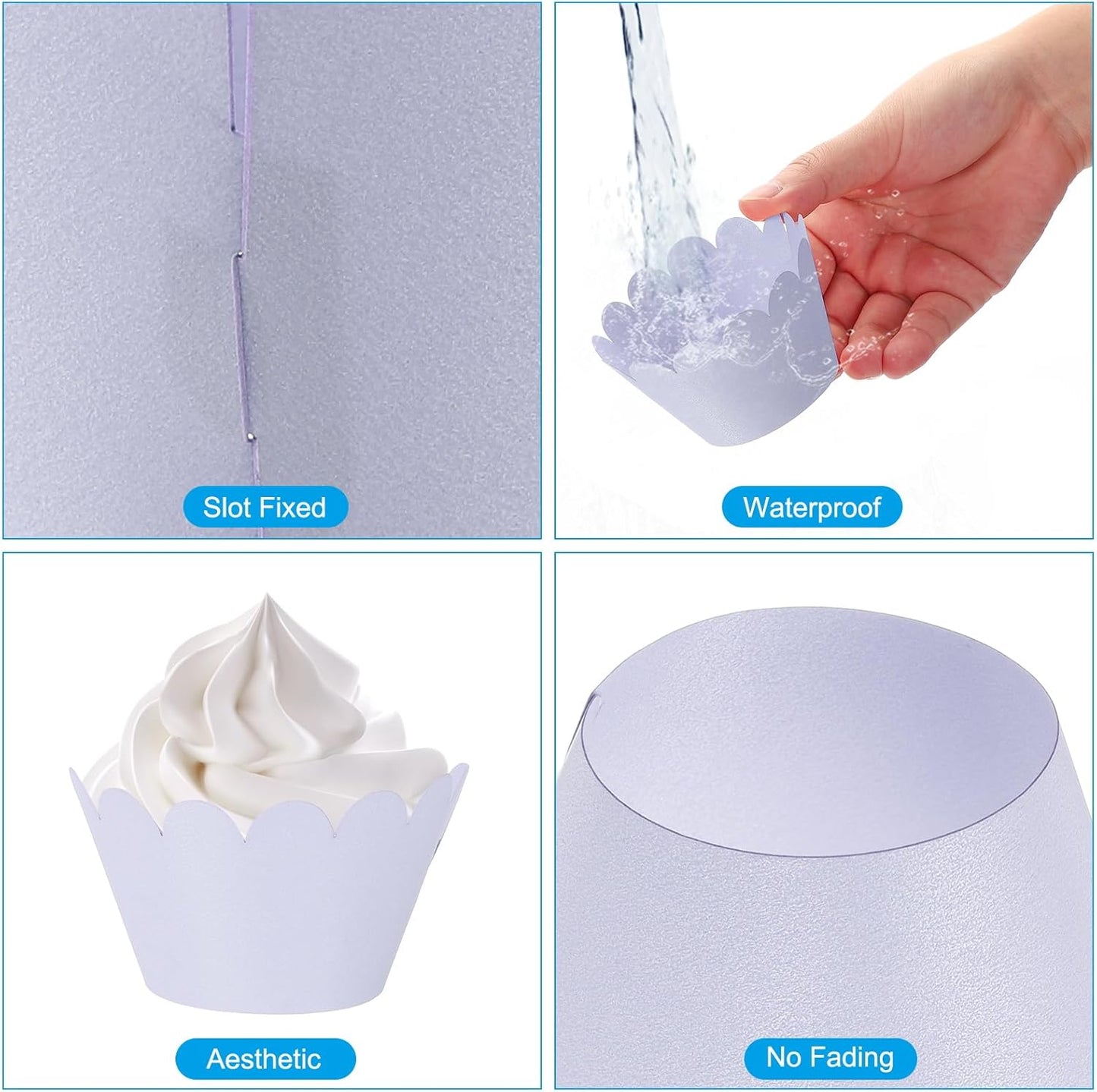 Slot Fixed

Waterproof

Aesthetic

No Fading