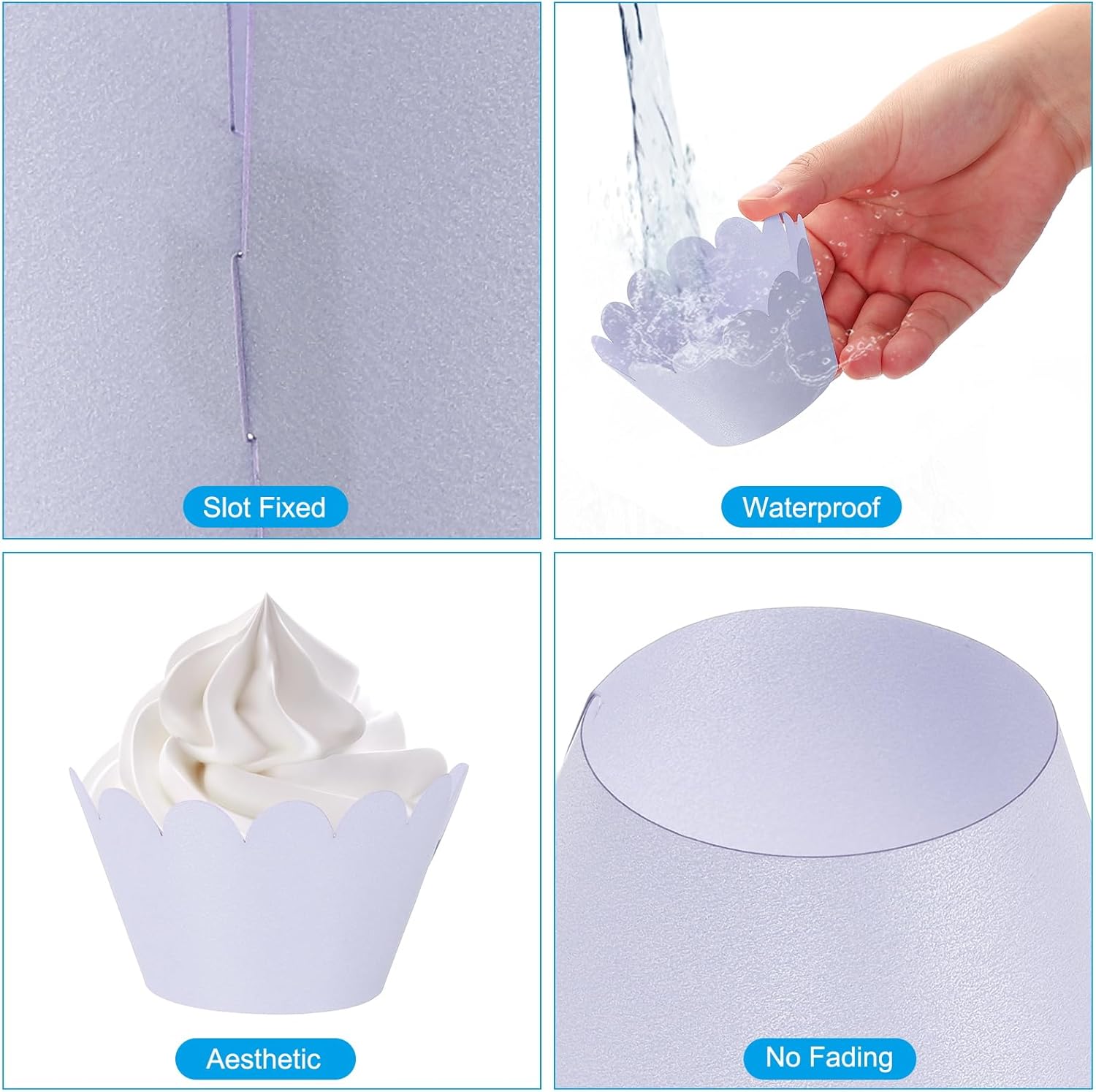 Slot Fixed

Waterproof

Aesthetic

No Fading