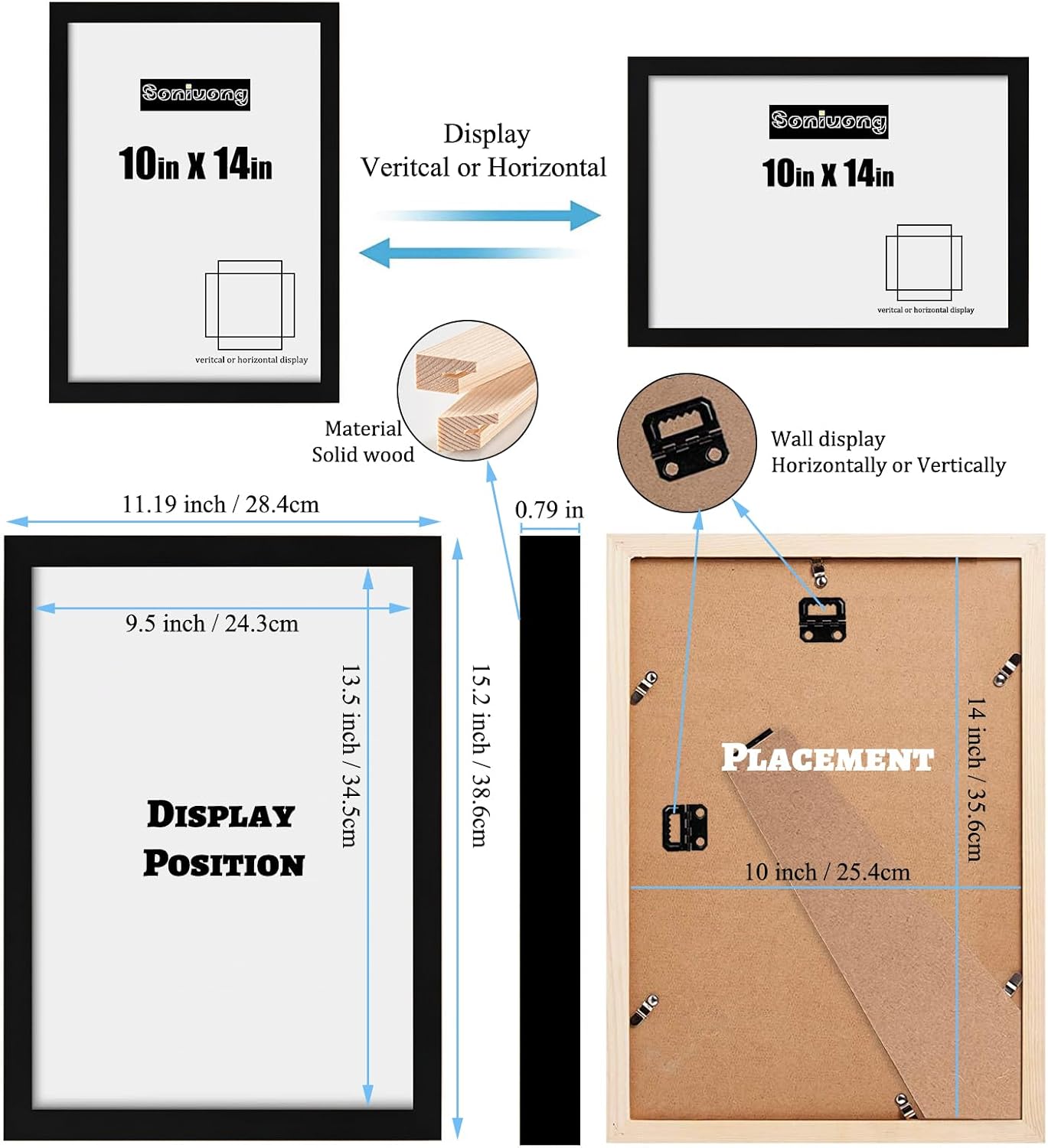 Soniuong
10in X 14in
veritcal or horizontal display

Display
Veritcal or Horizontal

Soniuong
10in X 14in
veritcal or horizontal display

Material
Solid wood

Wall display
Horizontally or Vertically

11.19 inch / 28.4cm

0.79 in

9.5 inch / 24.3cm

13.5 inch / 34.5cm

15.2 inch / 38.6cm

DISPLAY
POSITION

PLACEMENT

14 inch / 35.6cm

10 inch / 25.4cm