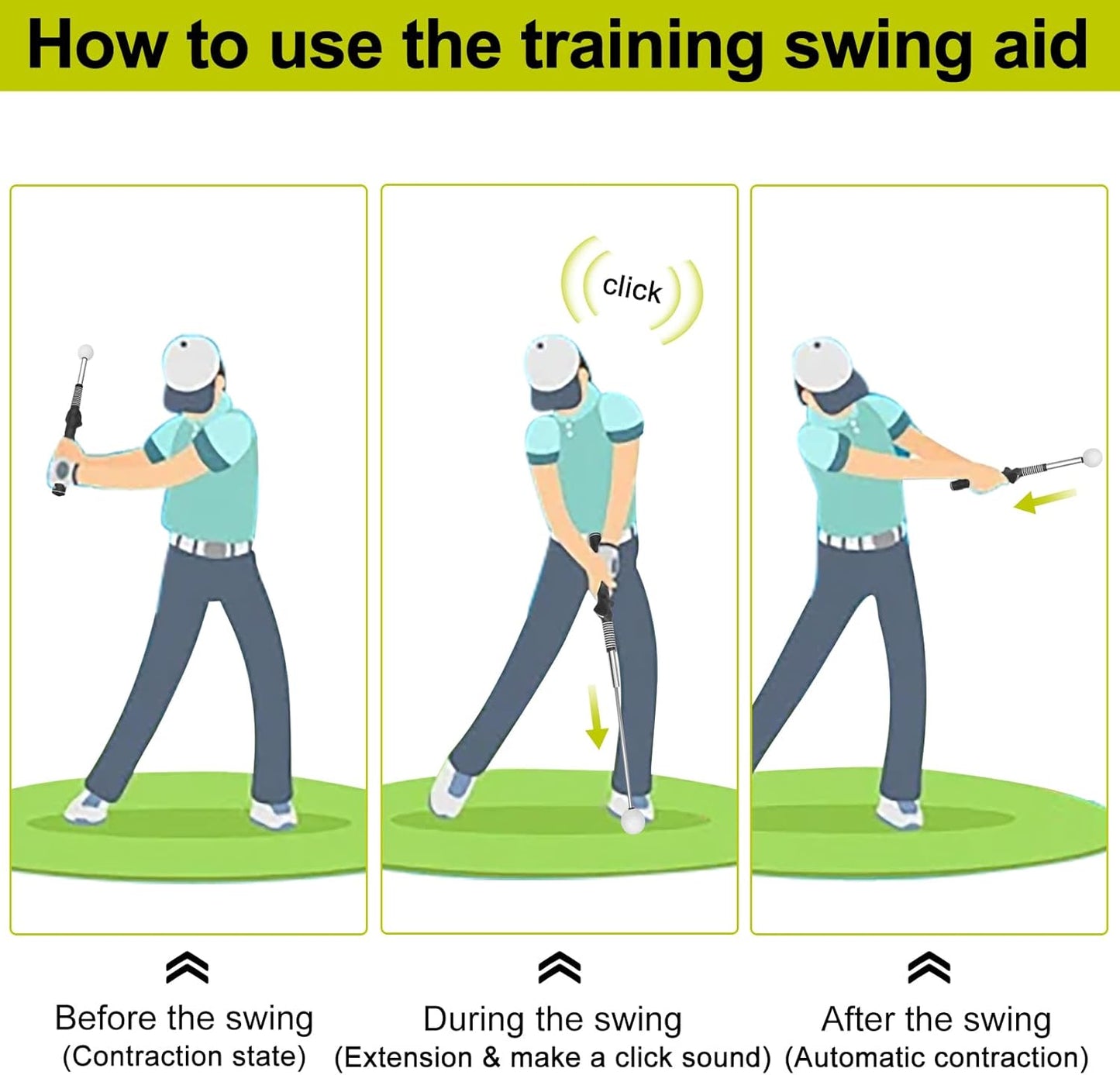 How to use the training swing aid

click

Before the swing
(Contraction state)

During the swing
(Extension & make a click sound)

After the swing
(Automatic contraction)