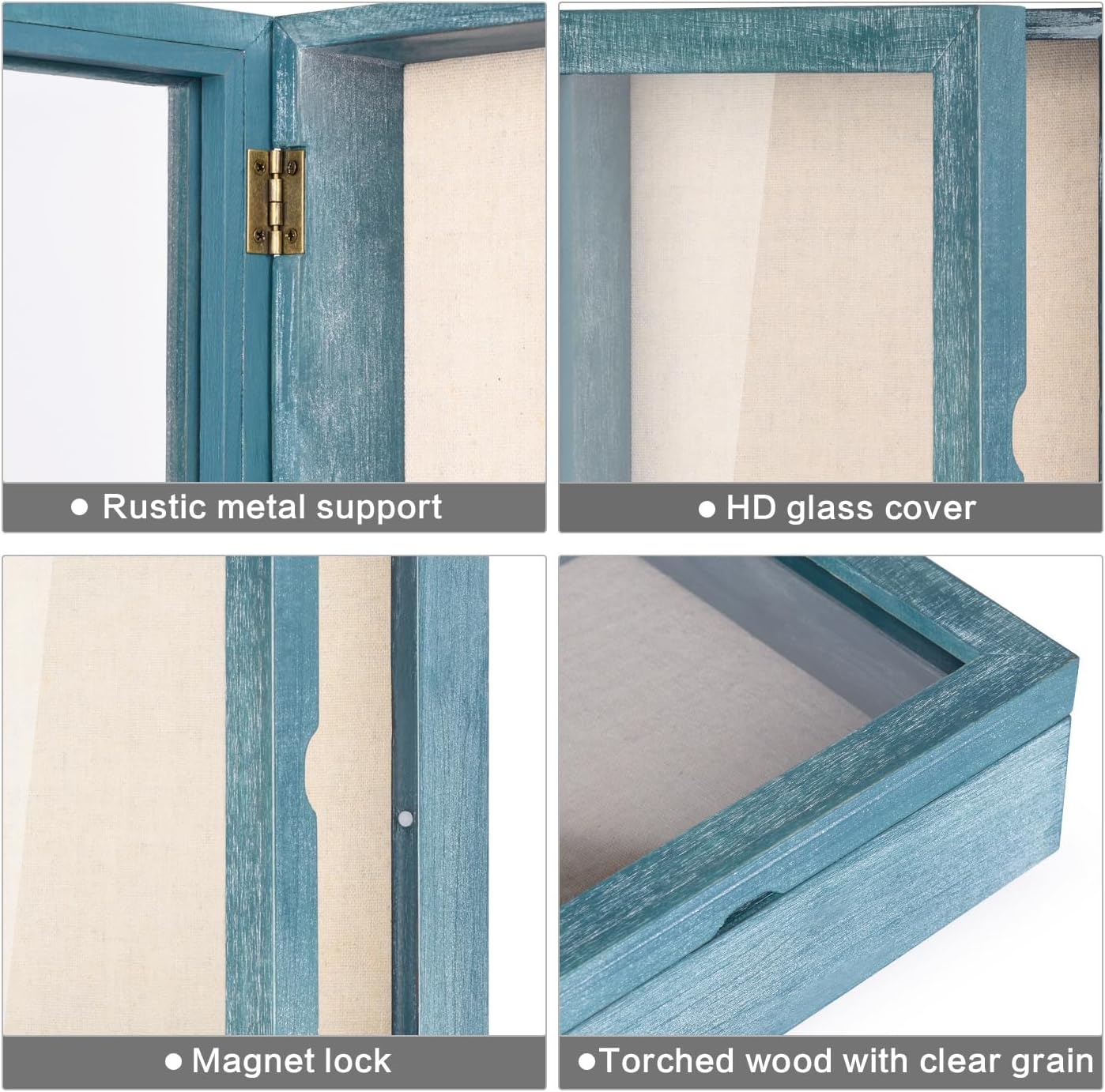 ● Rustic metal support

● HD glass cover

● Magnet lock

●Torched wood with clear grain