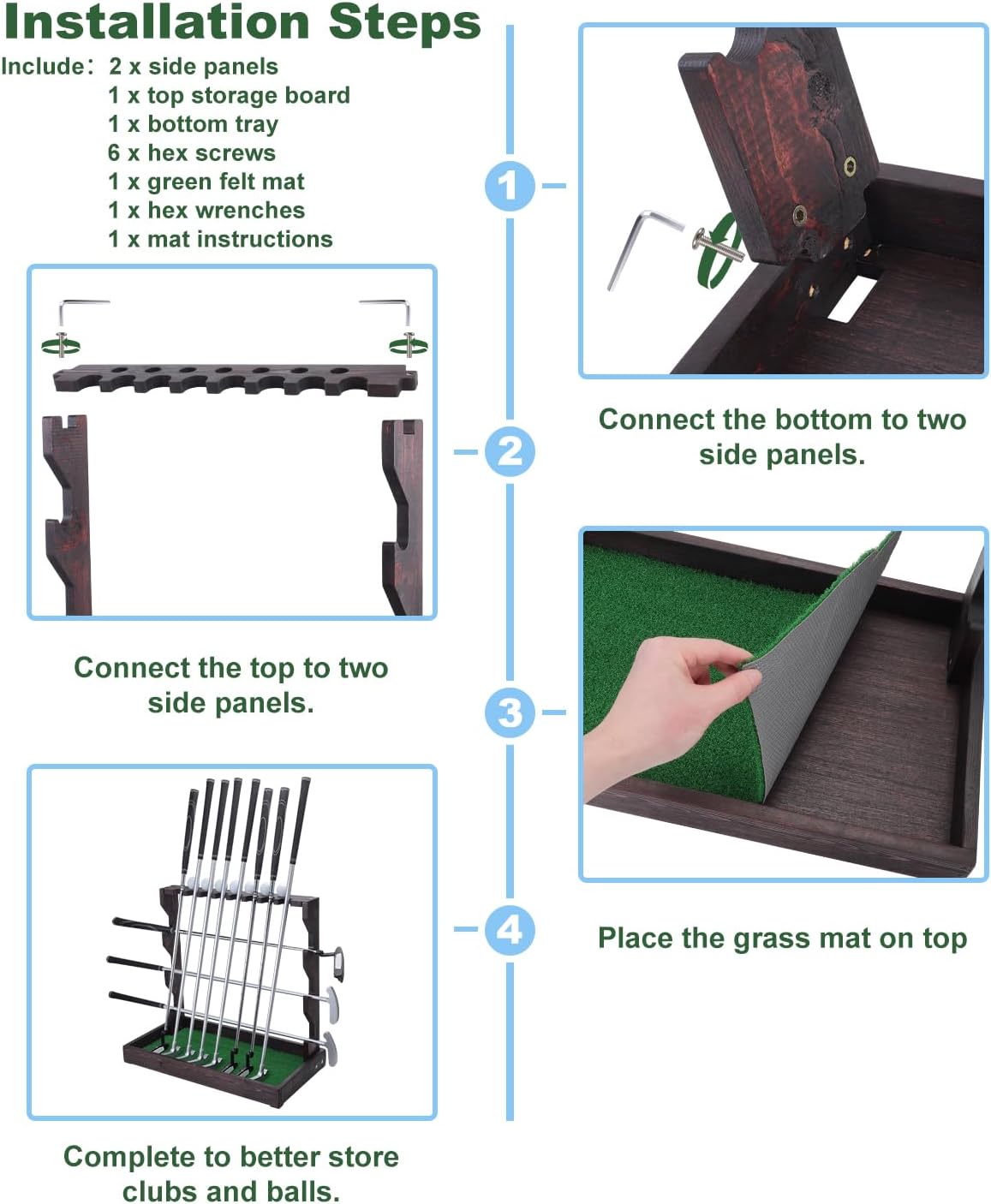 Installation Steps

Include: 2 x side panels
1 x top storage board
1 x bottom tray
6 x hex screws
1 x green felt mat
1 x hex wrenches
1 x mat instructions

1

Connect the bottom to two side panels.

2

Connect the top to two side panels.

3

Place the grass mat on top

4

Complete to better store clubs and balls.